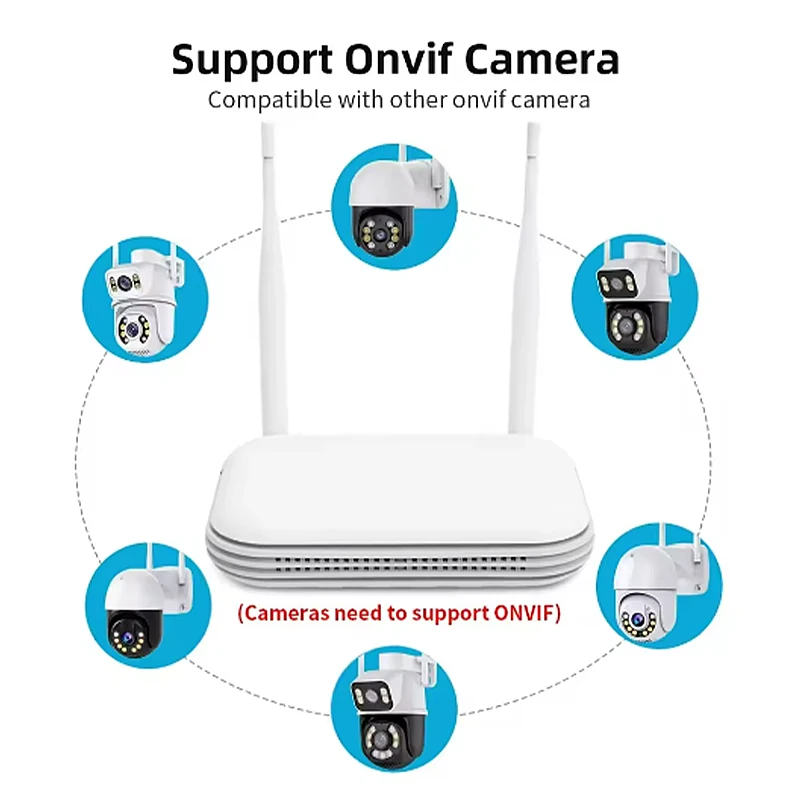 Support Onvif Camera

Compatible with other onvif camera

(Cameras need to support ONVIF)