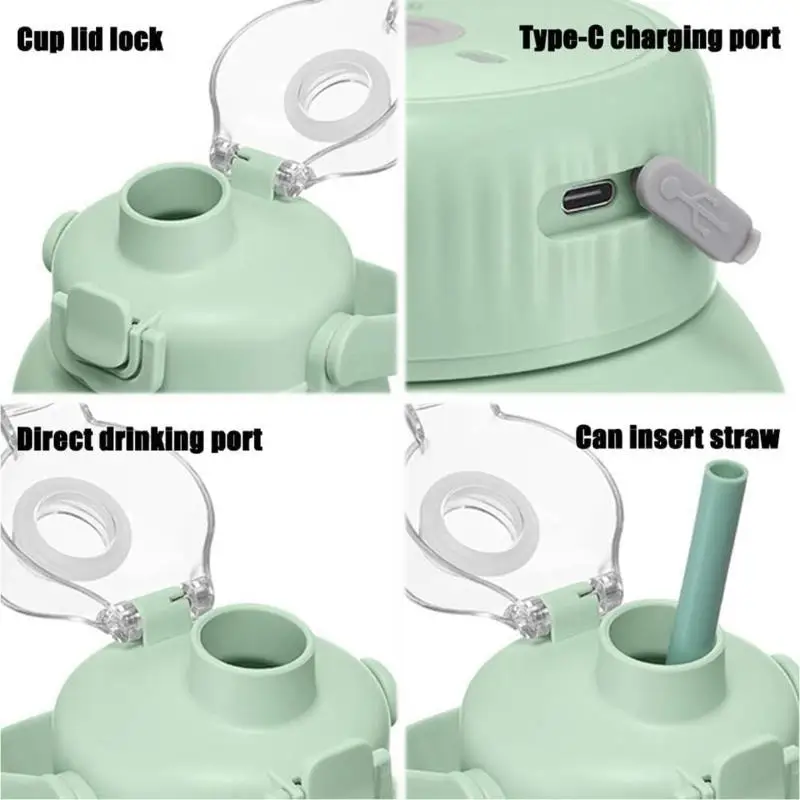 Cup lid lock

Type-C charging port

Direct drinking port

Can insert straw