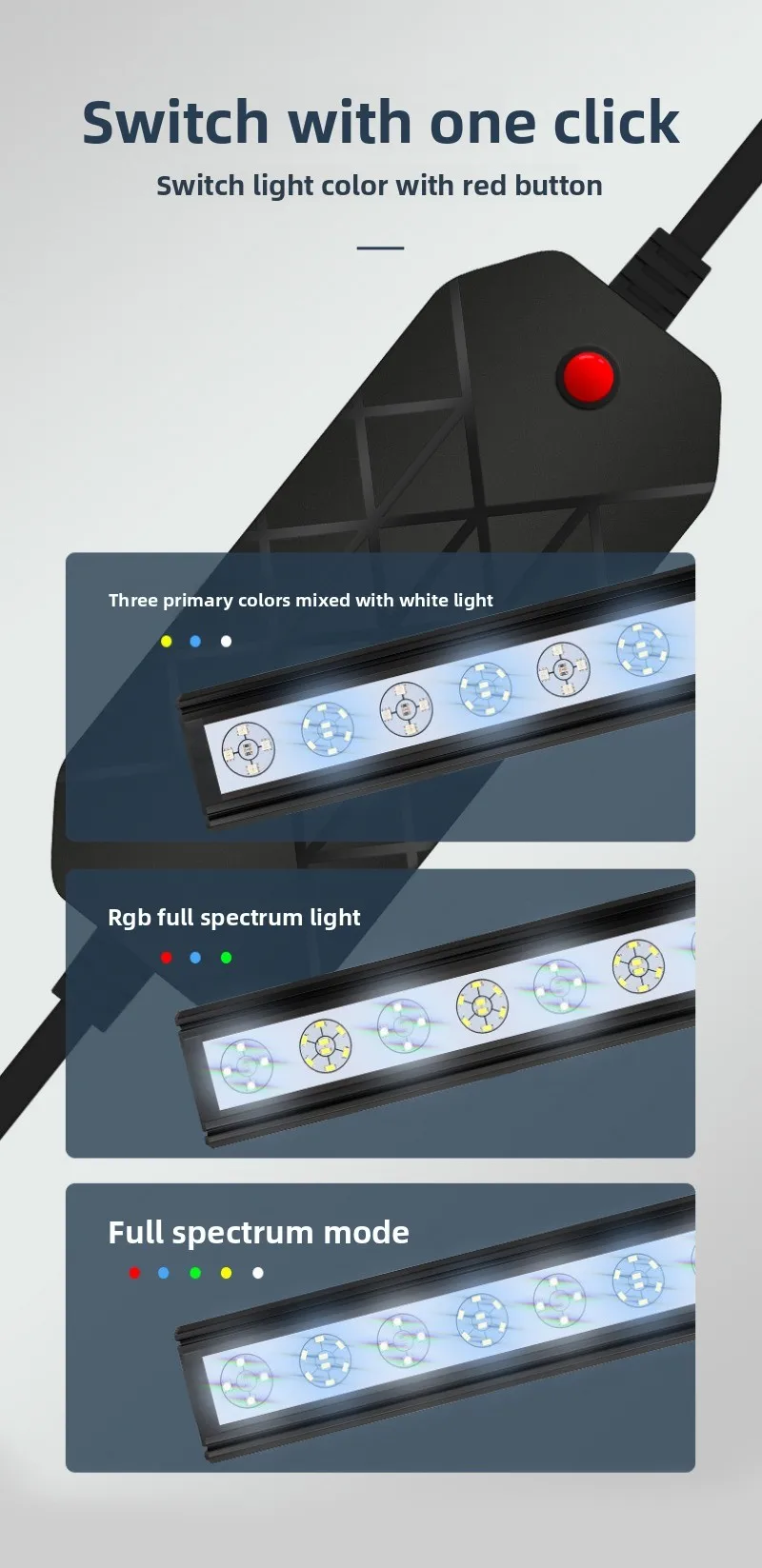 Switch with one click
Switch light color with red button

Three primary colors mixed with white light

Rgb full spectrum light

Full spectrum mode