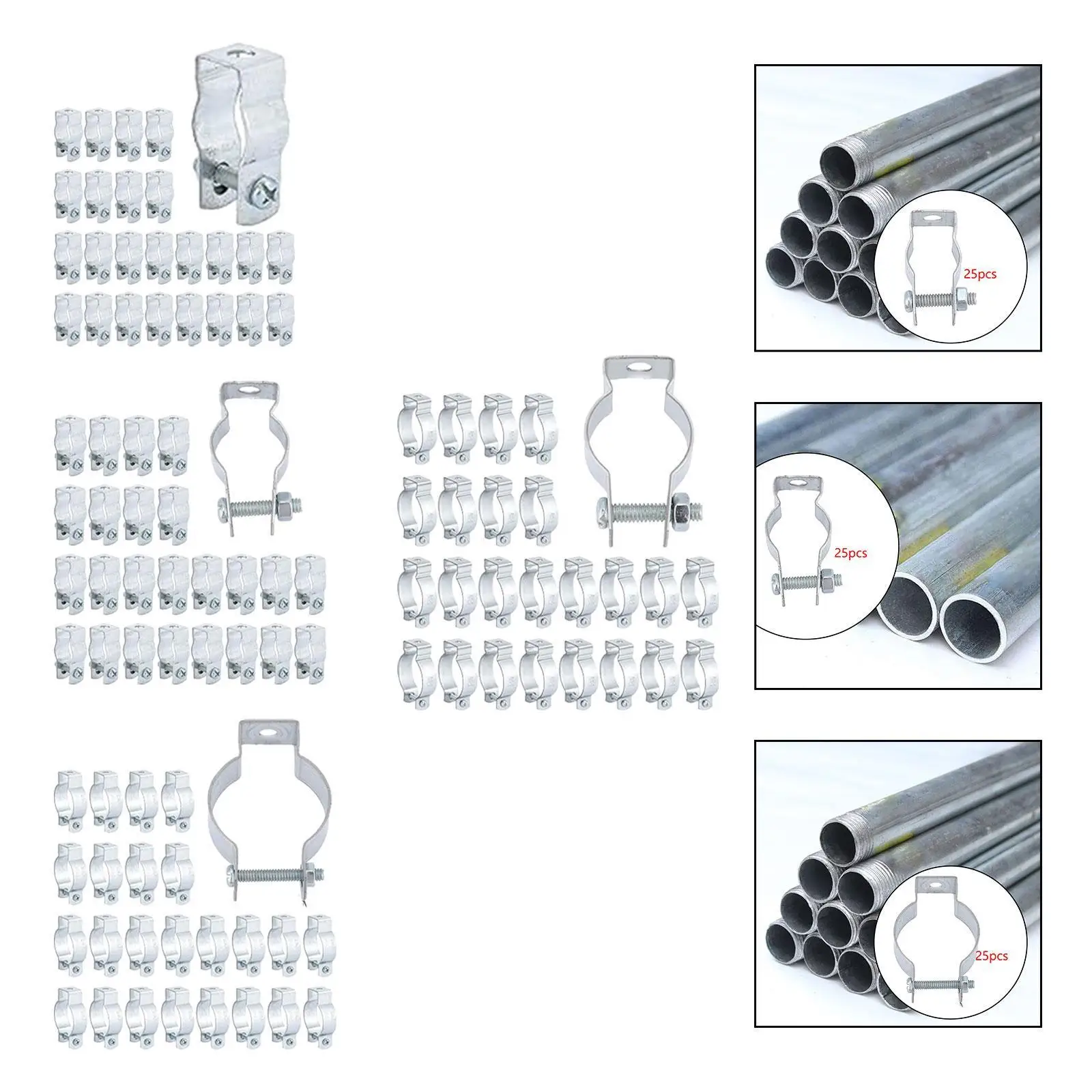 25pcs

25pcs

25pcs