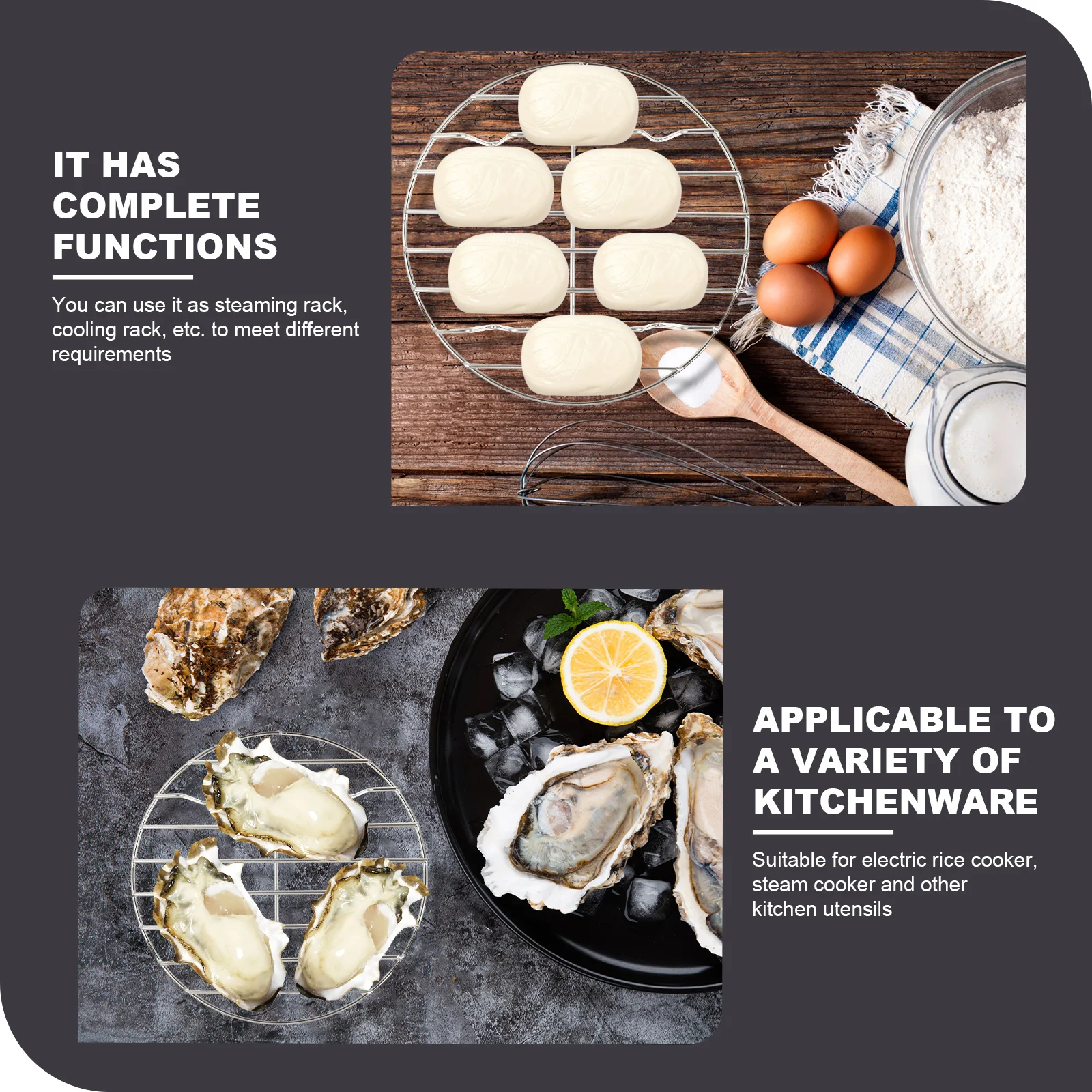 IT HAS COMPLETE FUNCTIONS

You can use it as steaming rack, cooling rack, etc. to meet different requirements

APPLICABLE TO A VARIETY OF KITCHENWARE

Suitable for electric rice cooker, steam cooker and other kitchen utensils