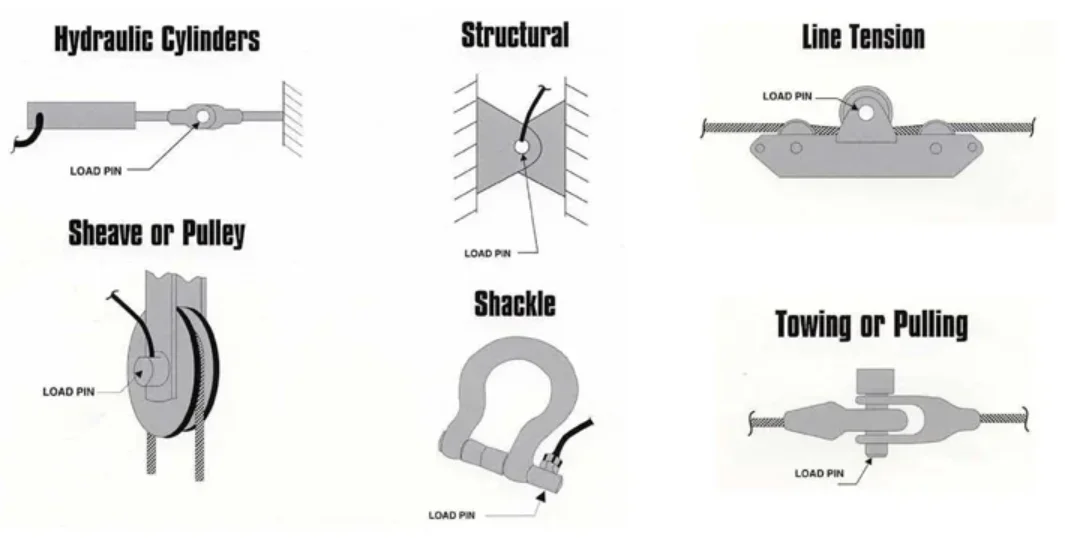 Hydraulic Cylinders

LOAD PIN

Sheave or Pulley

LOAD PIN

Structural

LOAD PIN

Shackle

LOAD PIN

Line Tension

LOAD PIN

Towing or Pulling

LOAD PIN