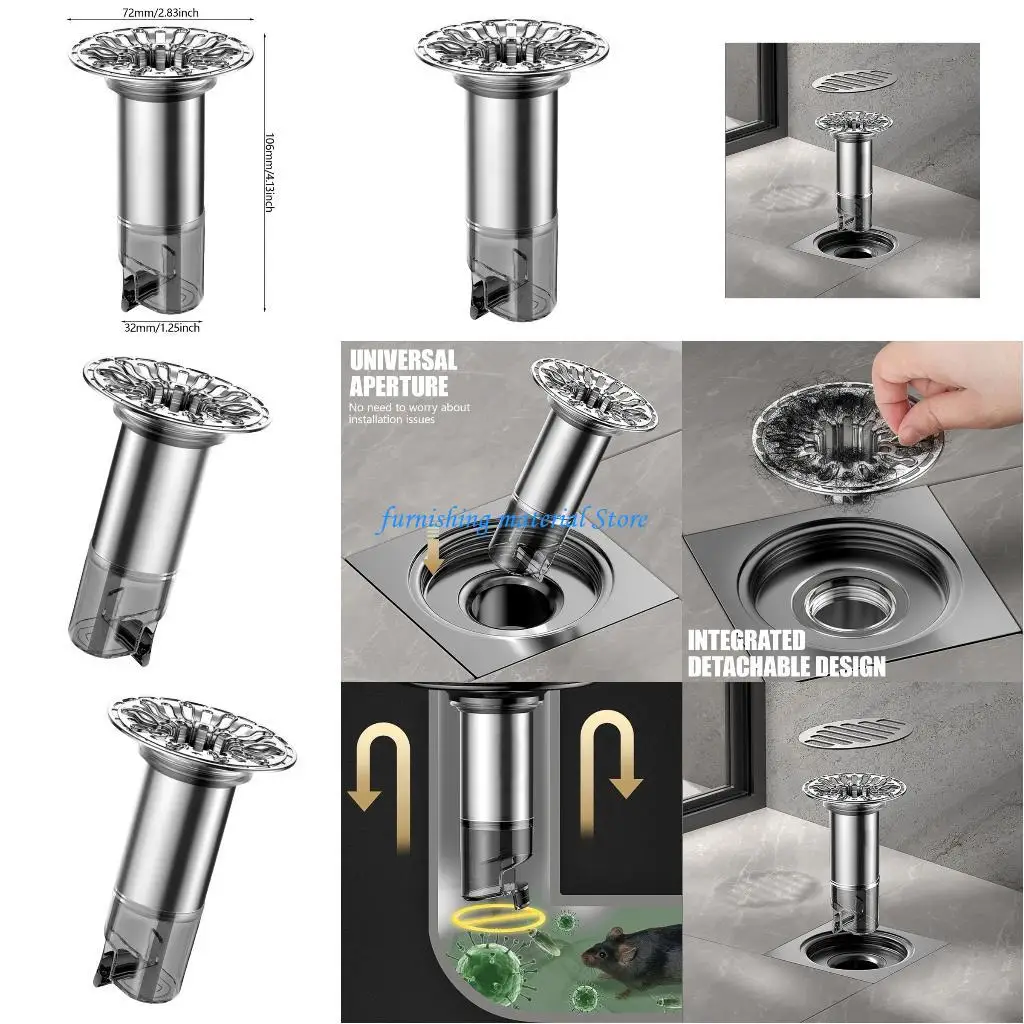 72mm/2.83inch

106mm/4.13inch

32mm/1.25inch

UNIVERSAL APERTURE
No need to worry about installation issues

furnishing material Store

INTEGRATED DETACHABLE DESIGN