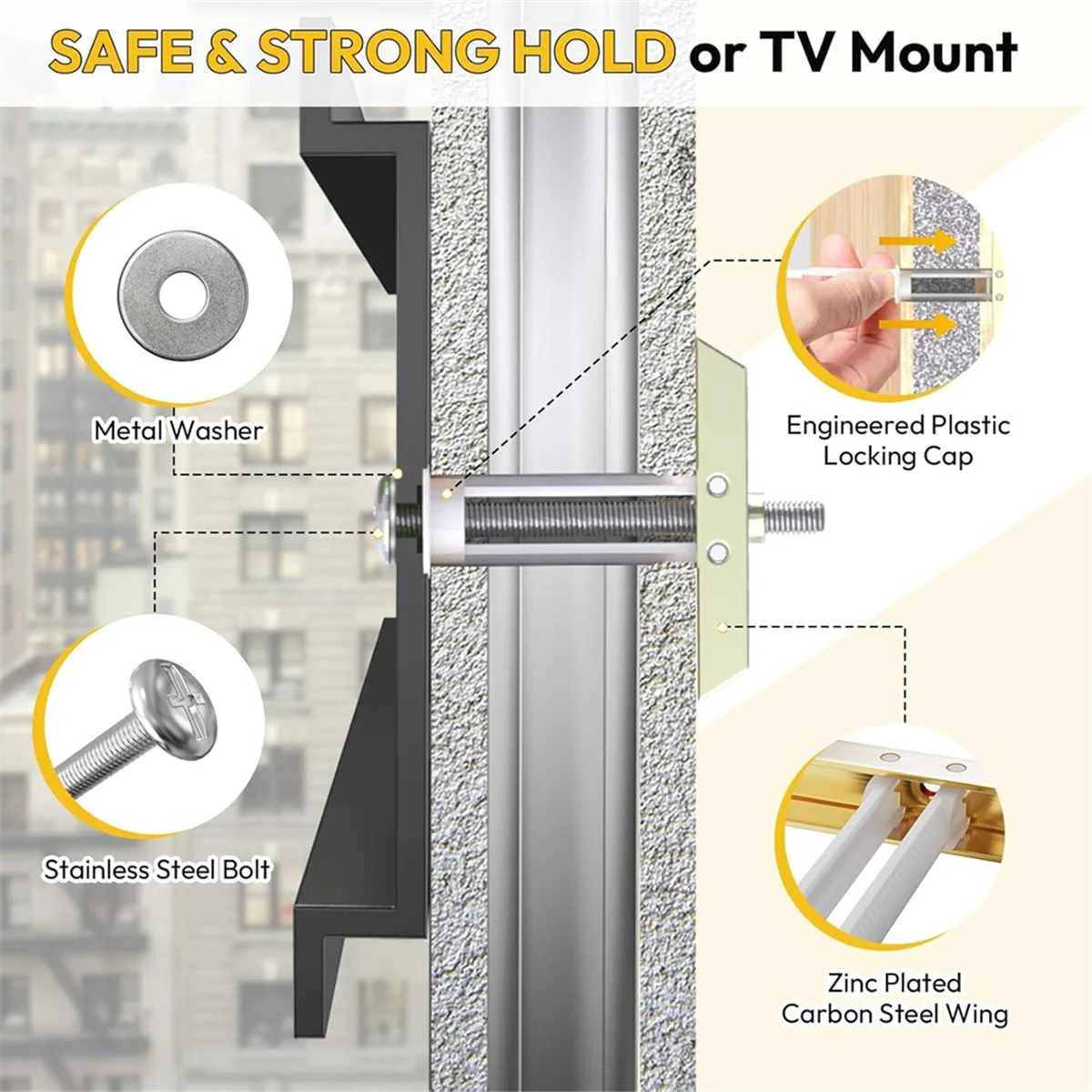 SAFE & STRONG HOLD or TV Mount

Metal Washer

Stainless Steel Bolt

Engineered Plastic Locking Cap

Zinc Plated Carbon Steel Wing