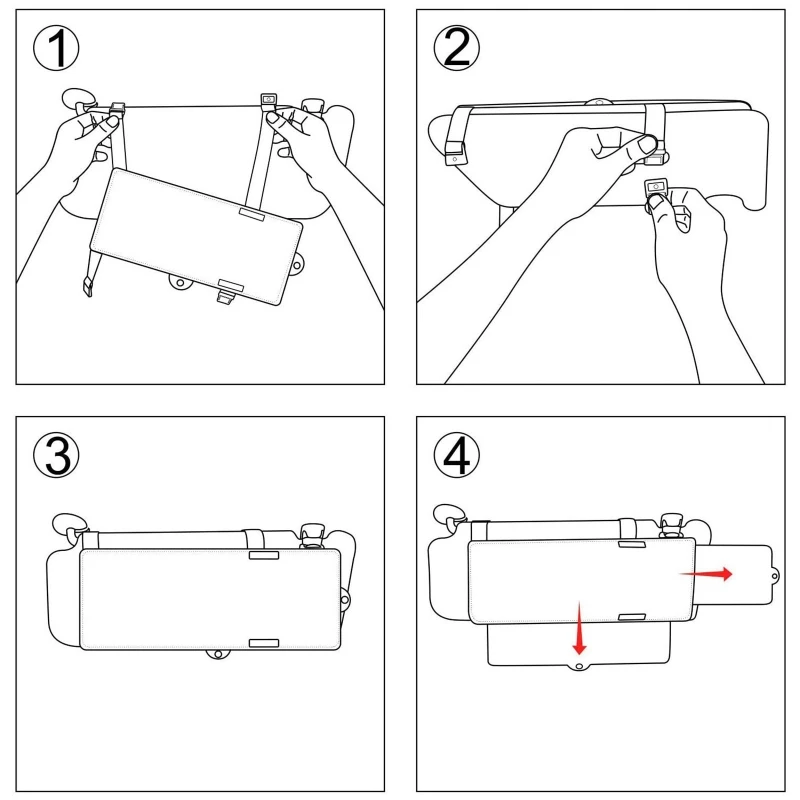 ①

②

③

④