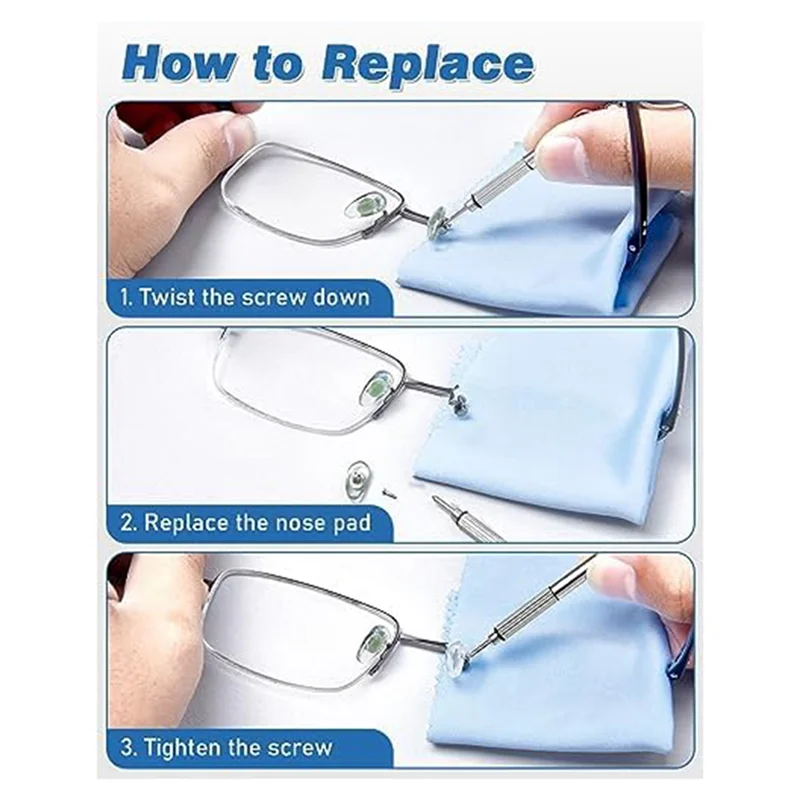 How to Replace

1. Twist the screw down

2. Replace the nose pad

3. Tighten the screw