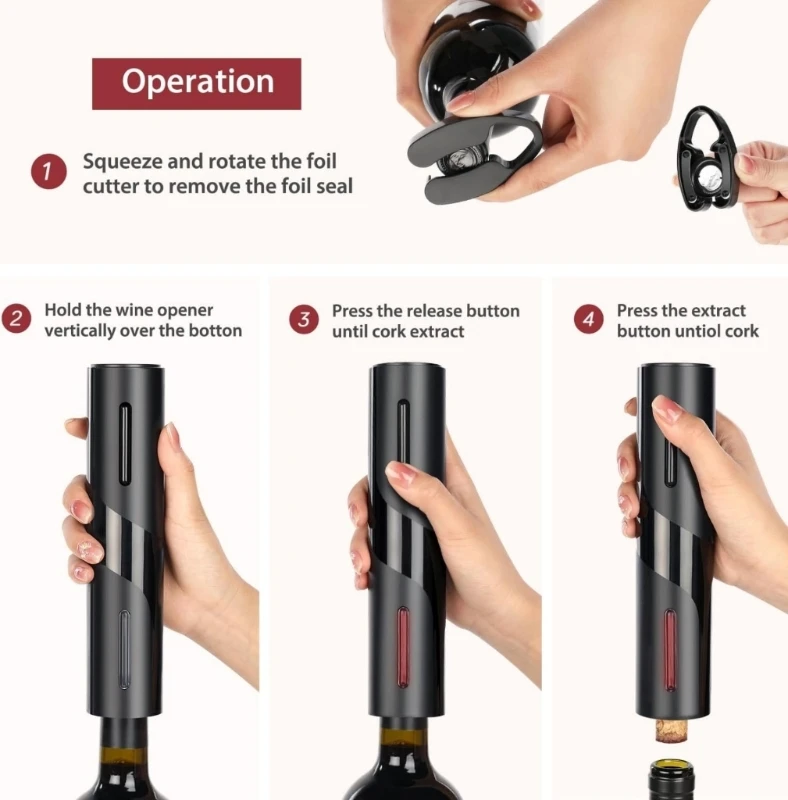 Operation

1 Squeeze and rotate the foil cutter to remove the foil seal

2 Hold the wine opener vertically over the botton

3 Press the release button until cork extract

4 Press the extract button untiol cork