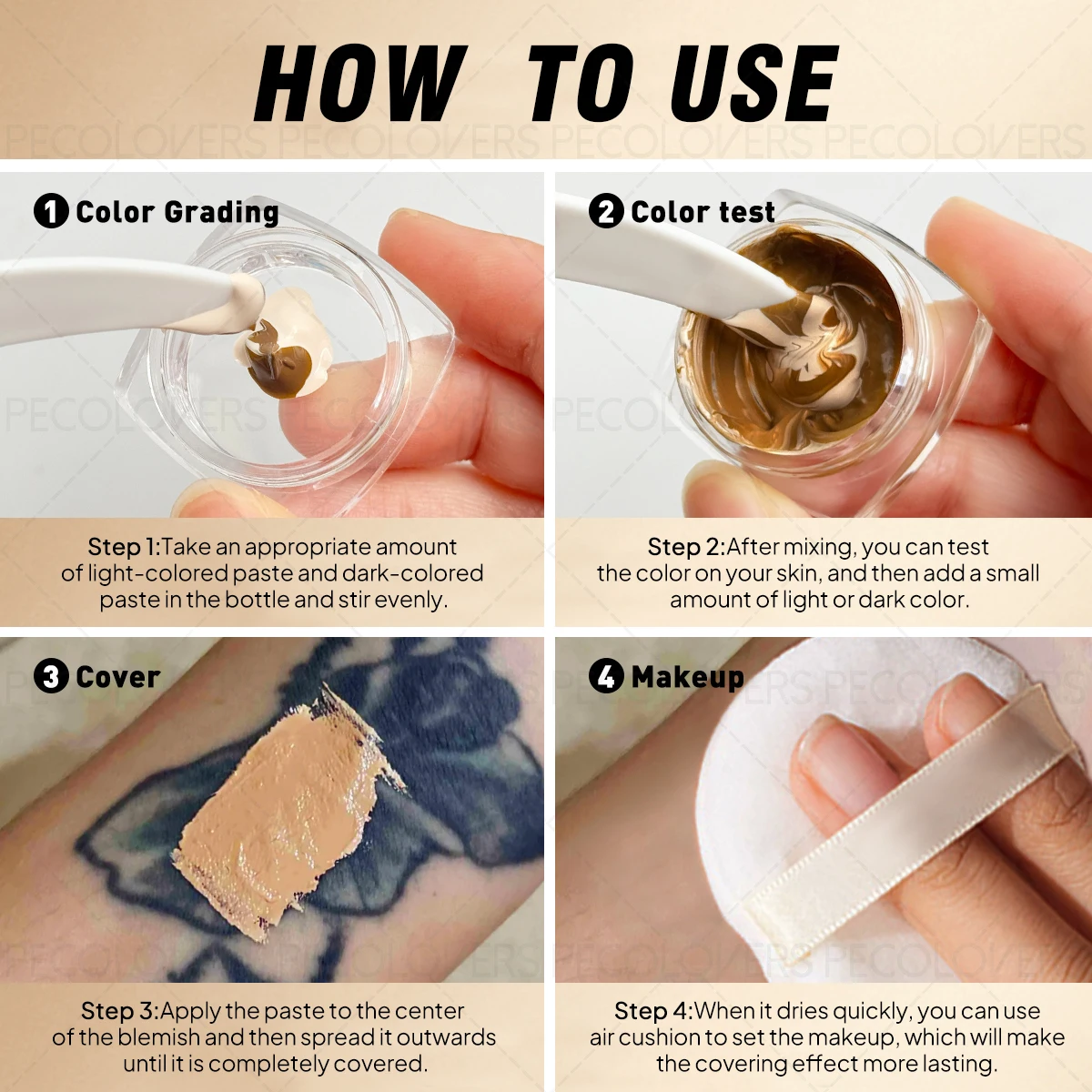 HOW TO USE

PECOLOVERS PECOLOVERS PECOLOVERS PECOLOVERS

1 Color Grading

Step 1:Take an appropriate amount of light-colored paste and dark-colored paste in the bottle and stir evenly.

2 Color test

Step 2:After mixing, you can test the color on your skin, and then add a small amount of light or dark color.

3 Cover

Step 3:Apply the paste to the center of the blemish and then spread it outwards until it is completely covered.

4 Makeup

Step 4:When it dries quickly, you can use air cushion to set the makeup, which will make the covering effect more lasting.