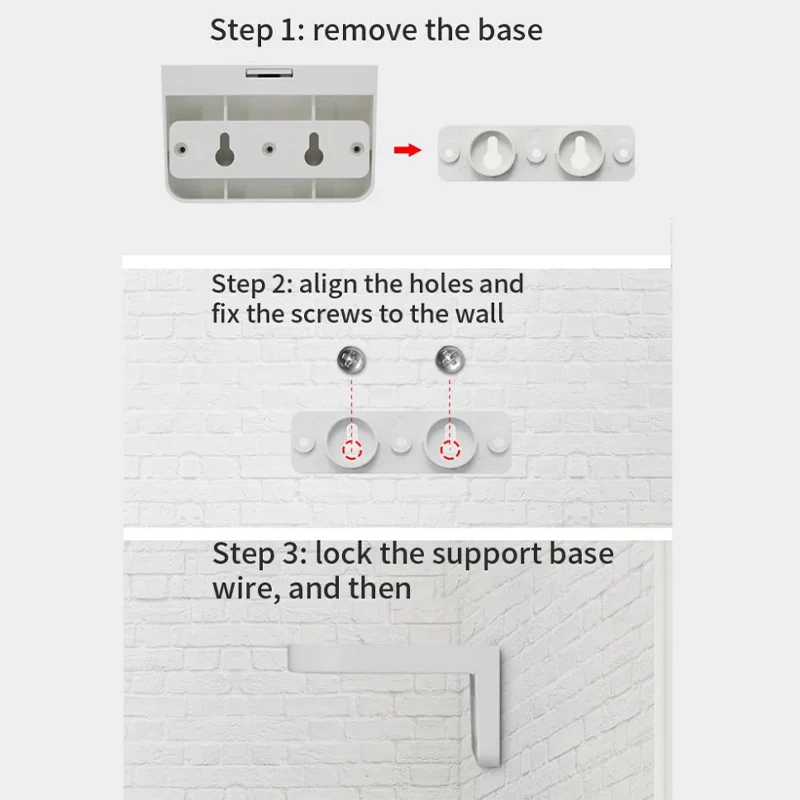 Step 1: remove the base

Step 2: align the holes and fix the screws to the wall

Step 3: lock the support base wire, and then