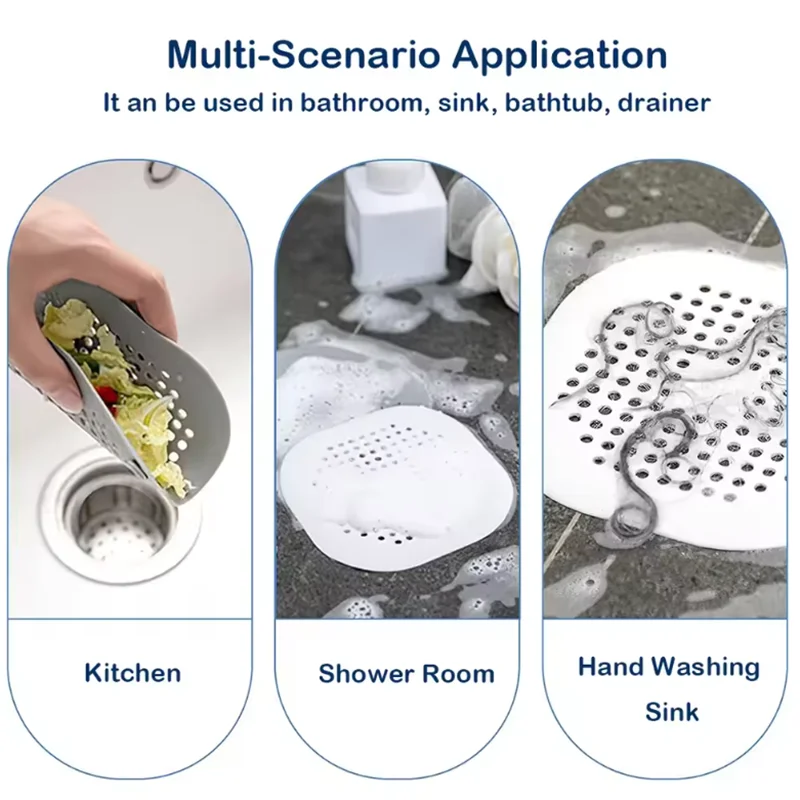 Multi-Scenario Application
It an be used in bathroom, sink, bathtub, drainer

Kitchen

Shower Room

Hand Washing Sink