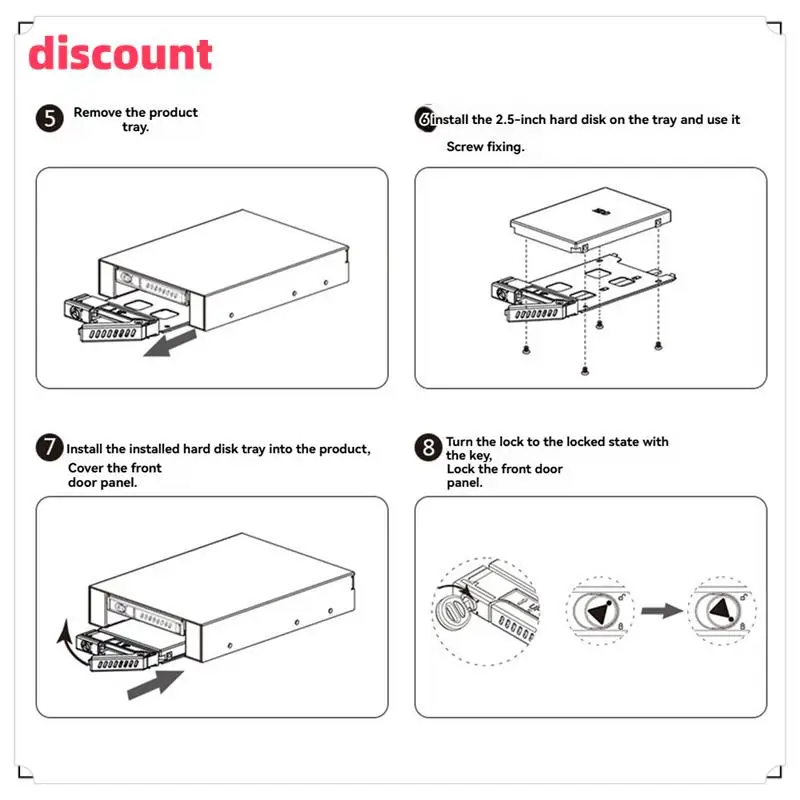 discount

5 Remove the product tray.

6 install the 2.5-inch hard disk on the tray and use it

Screw fixing.

7 Install the installed hard disk tray into the product,

Cover the front door panel.

8 Turn the lock to the locked state with the key,

Lock the front door panel.