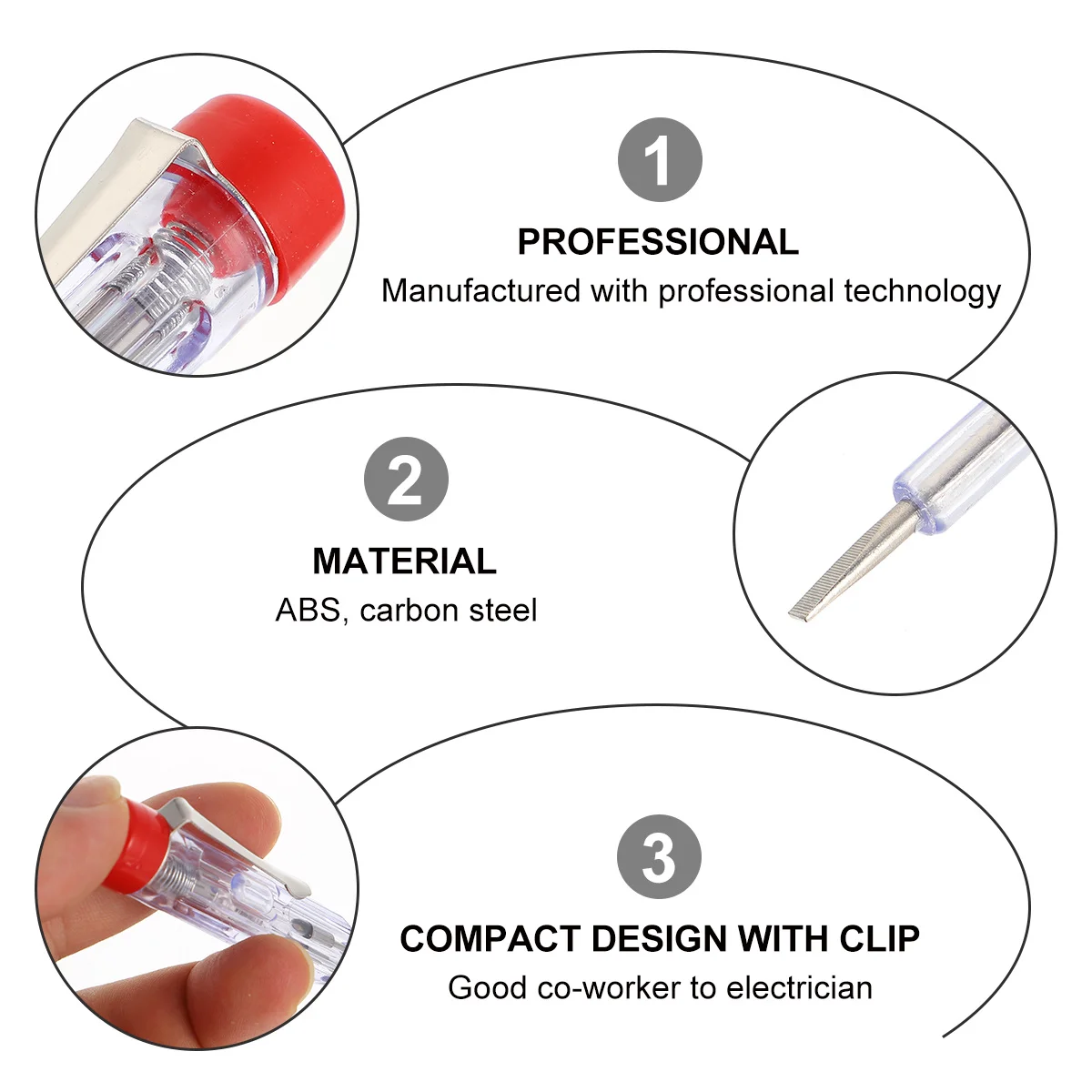 1

PROFESSIONAL

Manufactured with professional technology

2

MATERIAL

ABS, carbon steel

3

COMPACT DESIGN WITH CLIP

Good co-worker to electrician