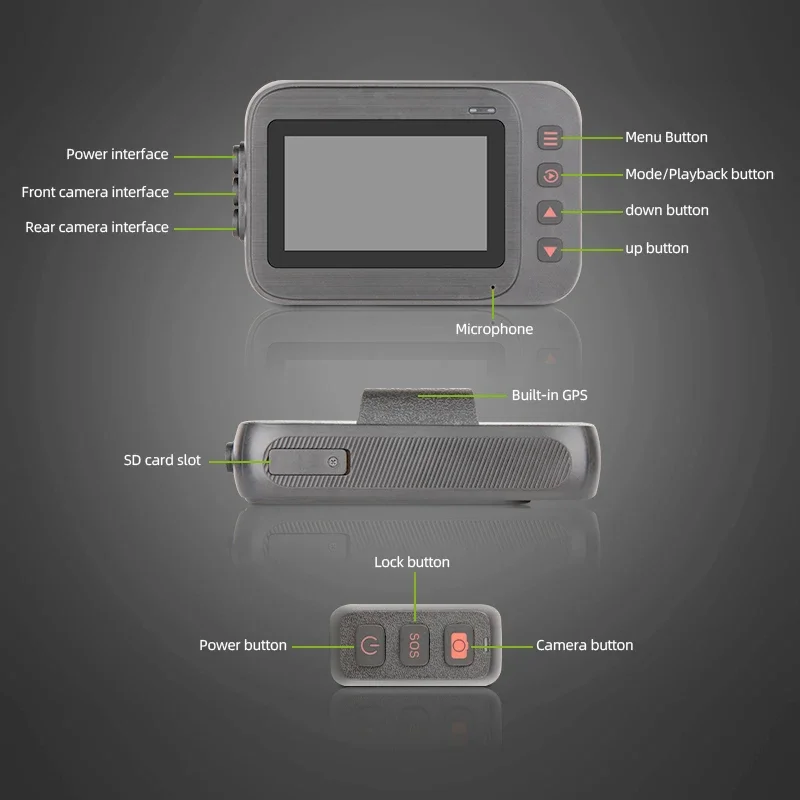 Power interface
Front camera interface
Rear camera interface

Menu Button
Mode/Playback button
down button
up button

Microphone

Built-in GPS

SD card slot

Lock button

Power button
SOS
Camera button