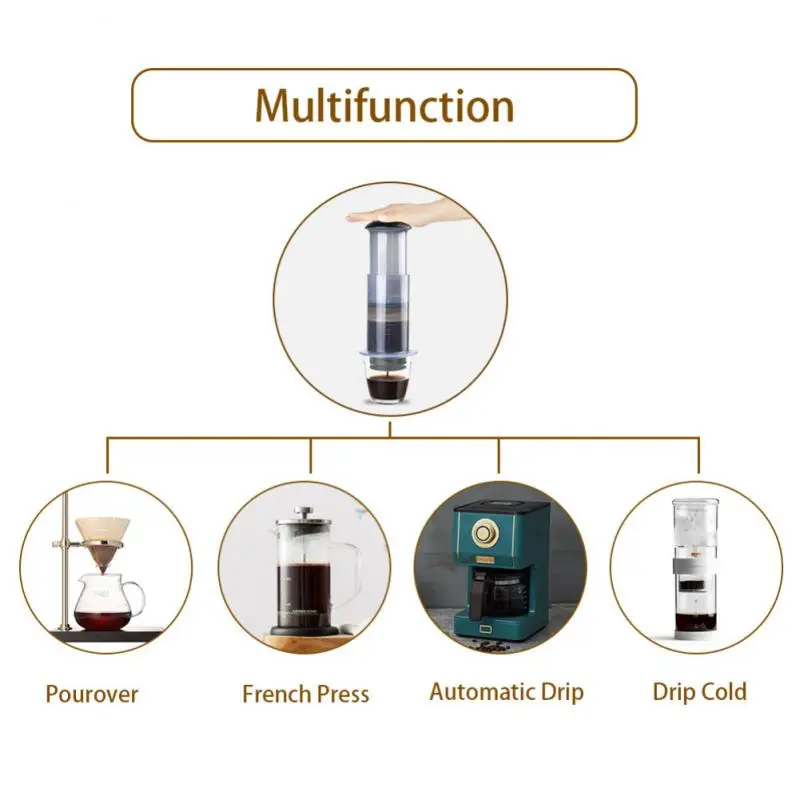 Multifunction

Pourover

French Press

Automatic Drip

Drip Cold