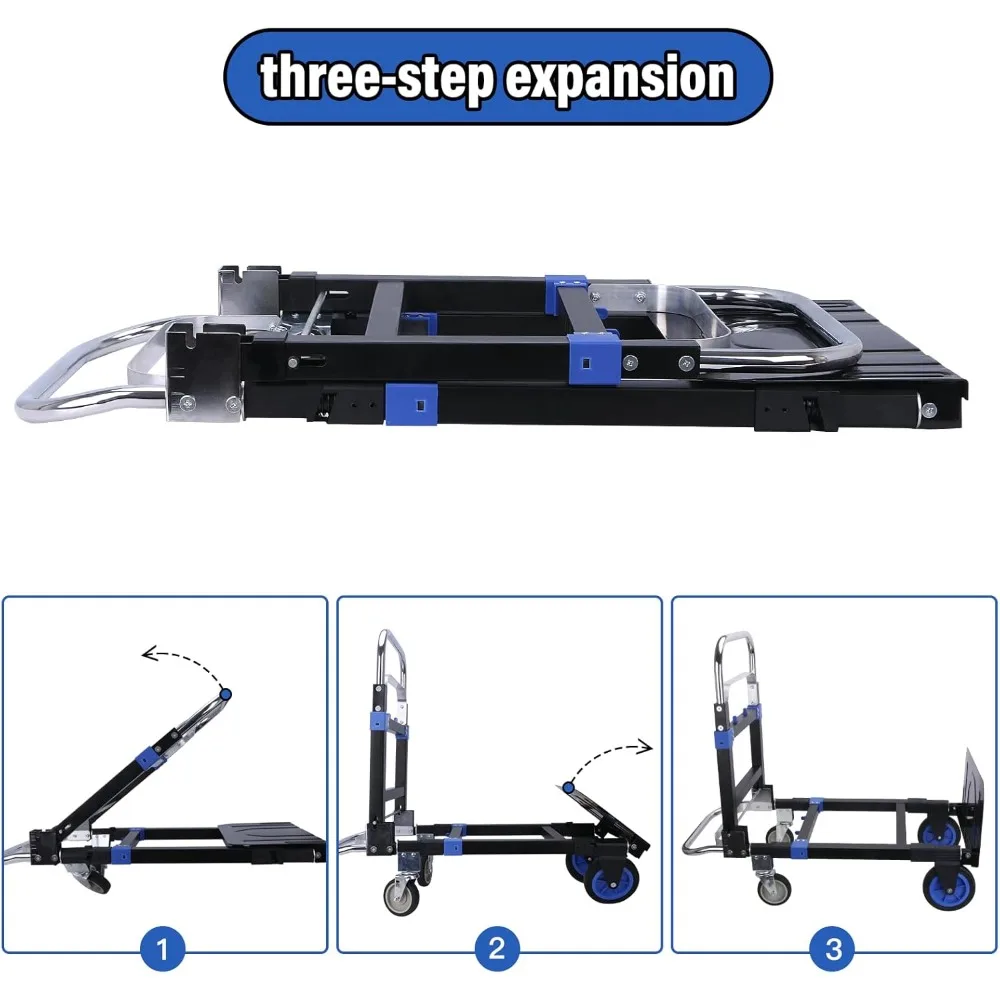 three-step expansion

1

2

3