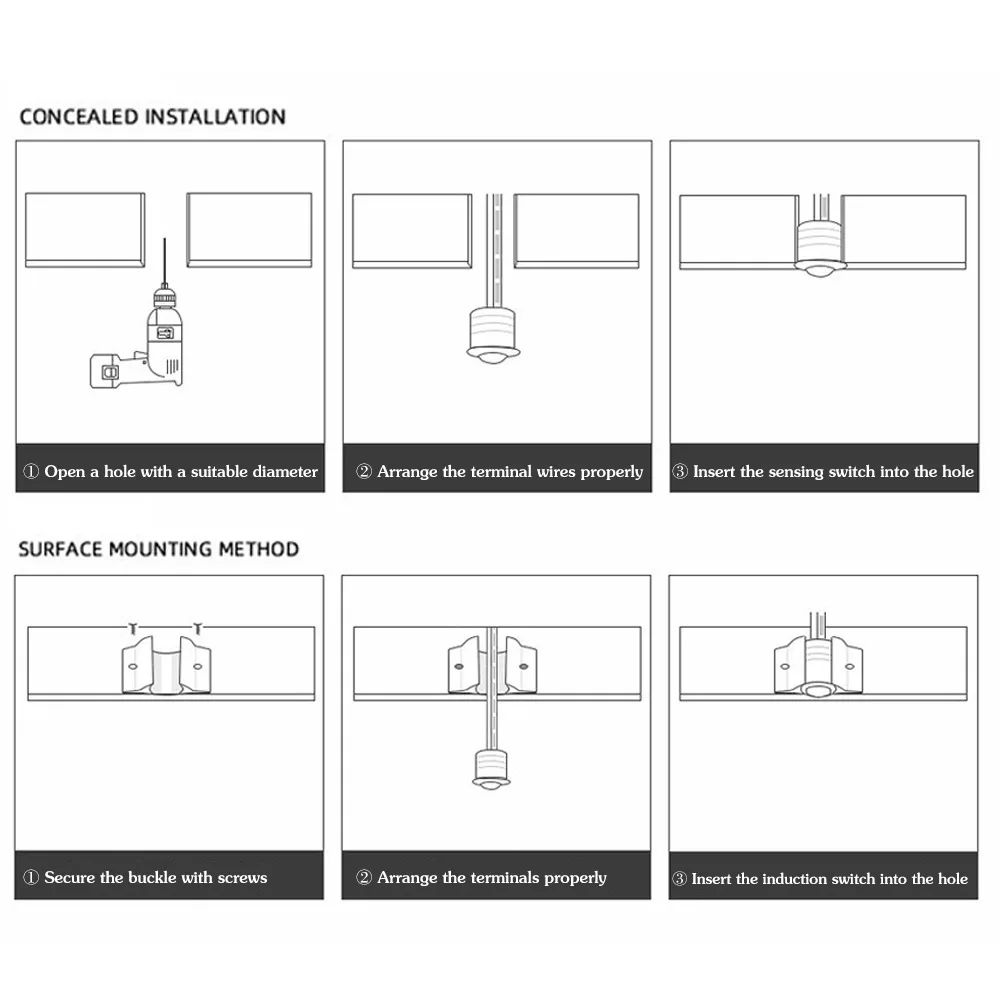 CONCEALED INSTALLATION

① Open a hole with a suitable diameter

② Arrange the terminal wires properly

③ Insert the sensing switch into the hole

SURFACE MOUNTING METHOD

① Secure the buckle with screws

② Arrange the terminals properly

③ Insert the induction switch into the hole