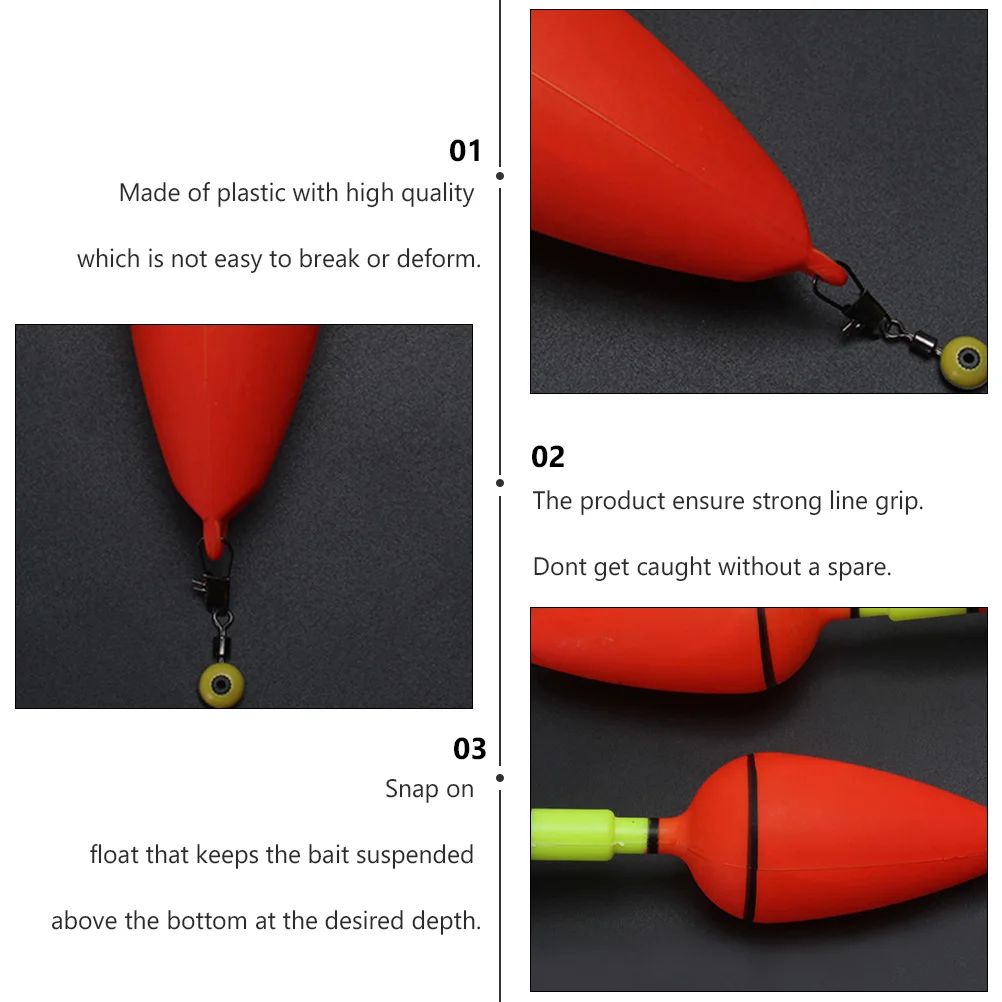 01

Made of plastic with high quality

which is not easy to break or deform.

02

The product ensure strong line grip.

Dont get caught without a spare.

03

Snap on

float that keeps the bait suspended

above the bottom at the desired depth.