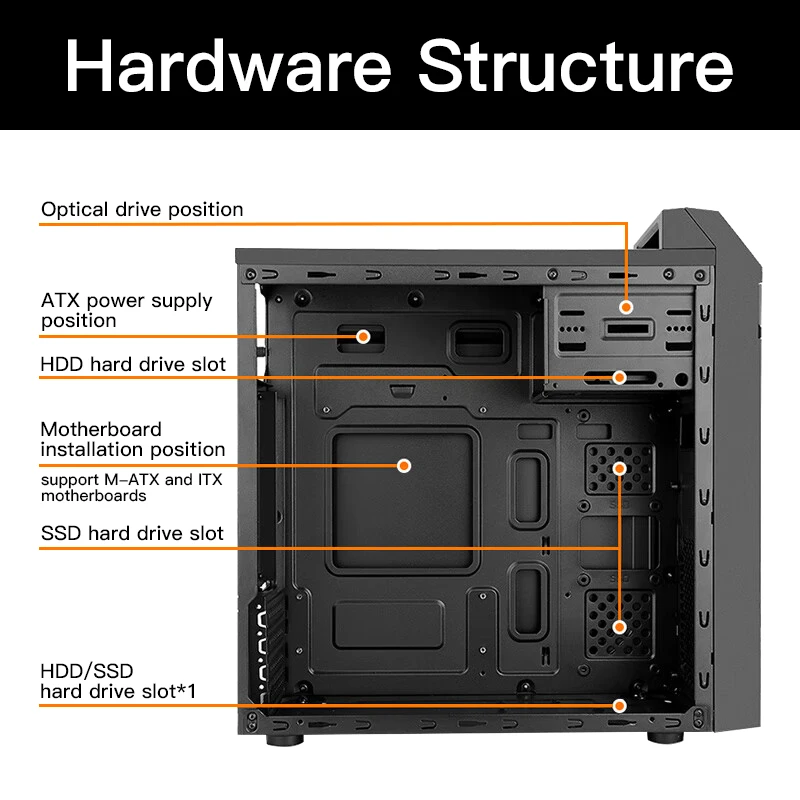 Hardware Structure

Optical drive position

ATX power supply position

HDD hard drive slot

Motherboard installation position

support M-ATX and ITX motherboards

SSD hard drive slot

HDD/SSD hard drive slot*1