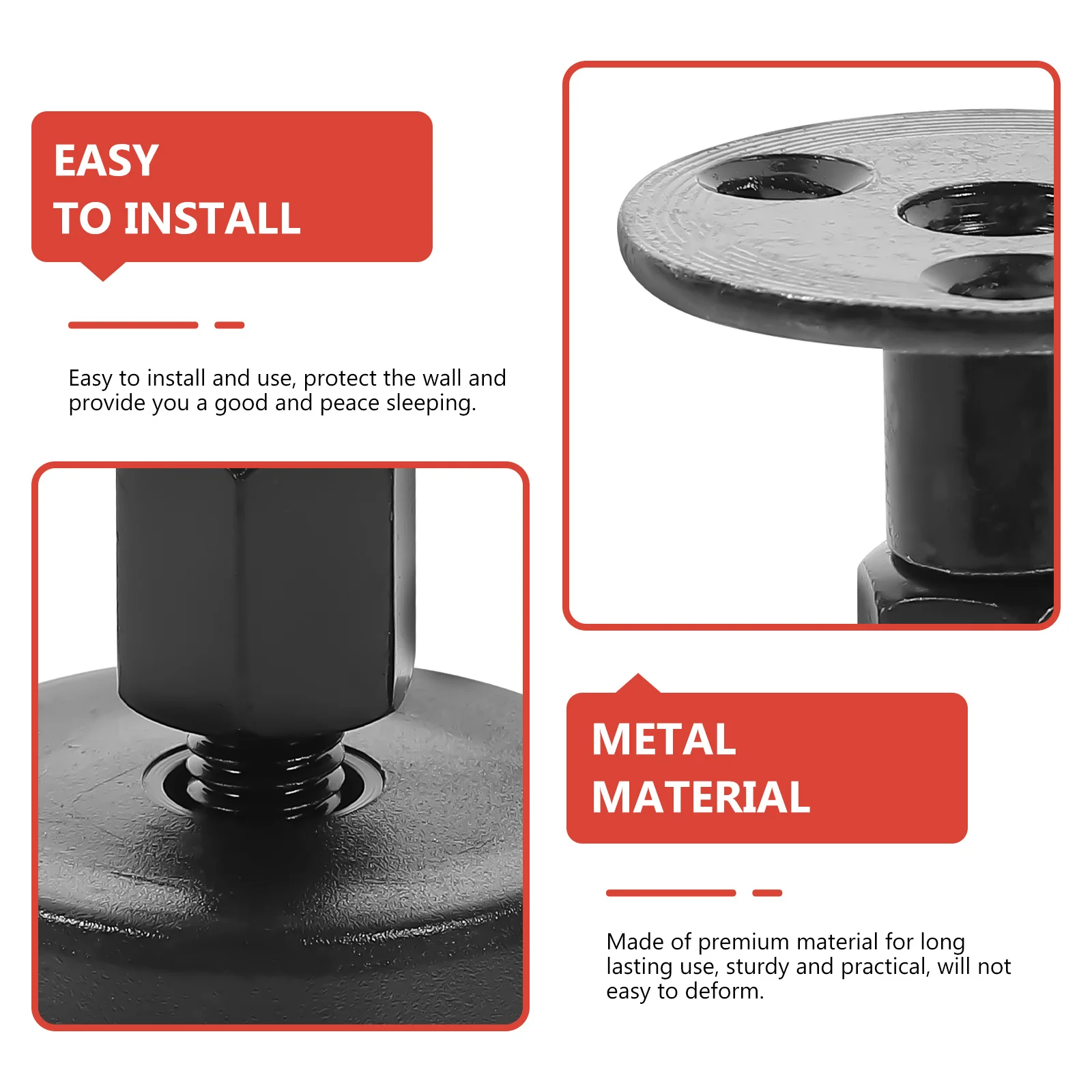 EASY
TO INSTALL

Easy to install and use, protect the wall and provide you a good and peace sleeping.

METAL
MATERIAL

Made of premium material for long lasting use, sturdy and practical, will not easy to deform.