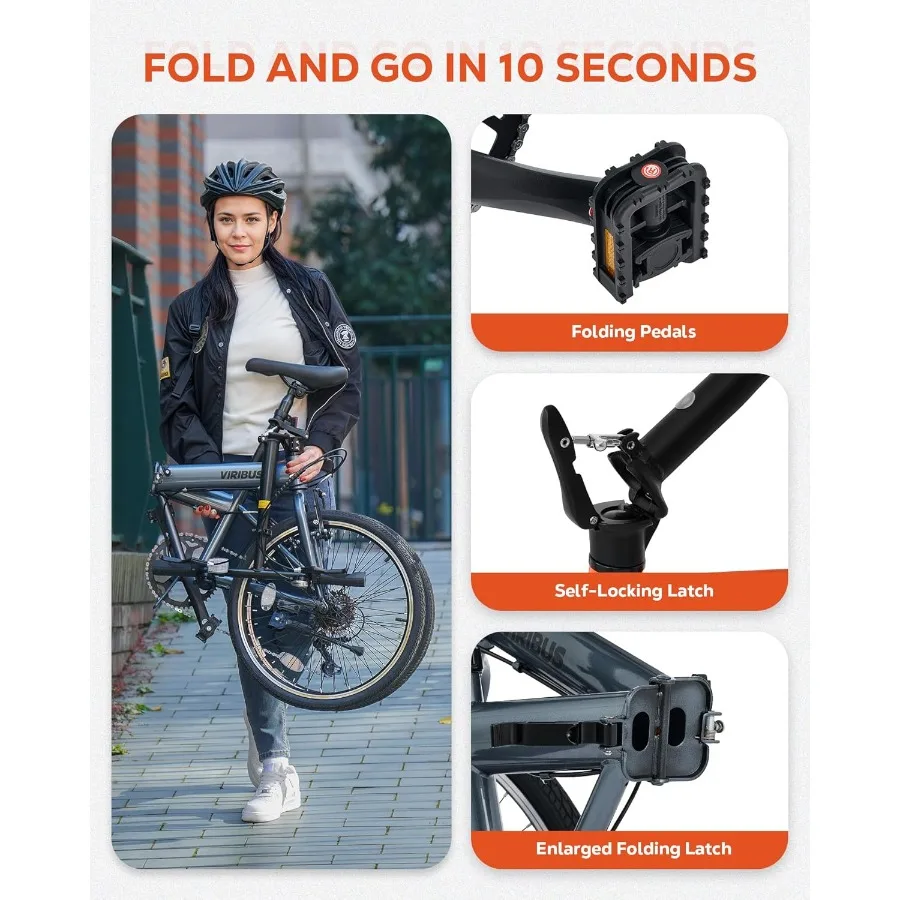 FOLD AND GO IN 10 SECONDS

VIRIBUS

Folding Pedals

Self-Locking Latch

VIRIBUS

Enlarged Folding Latch