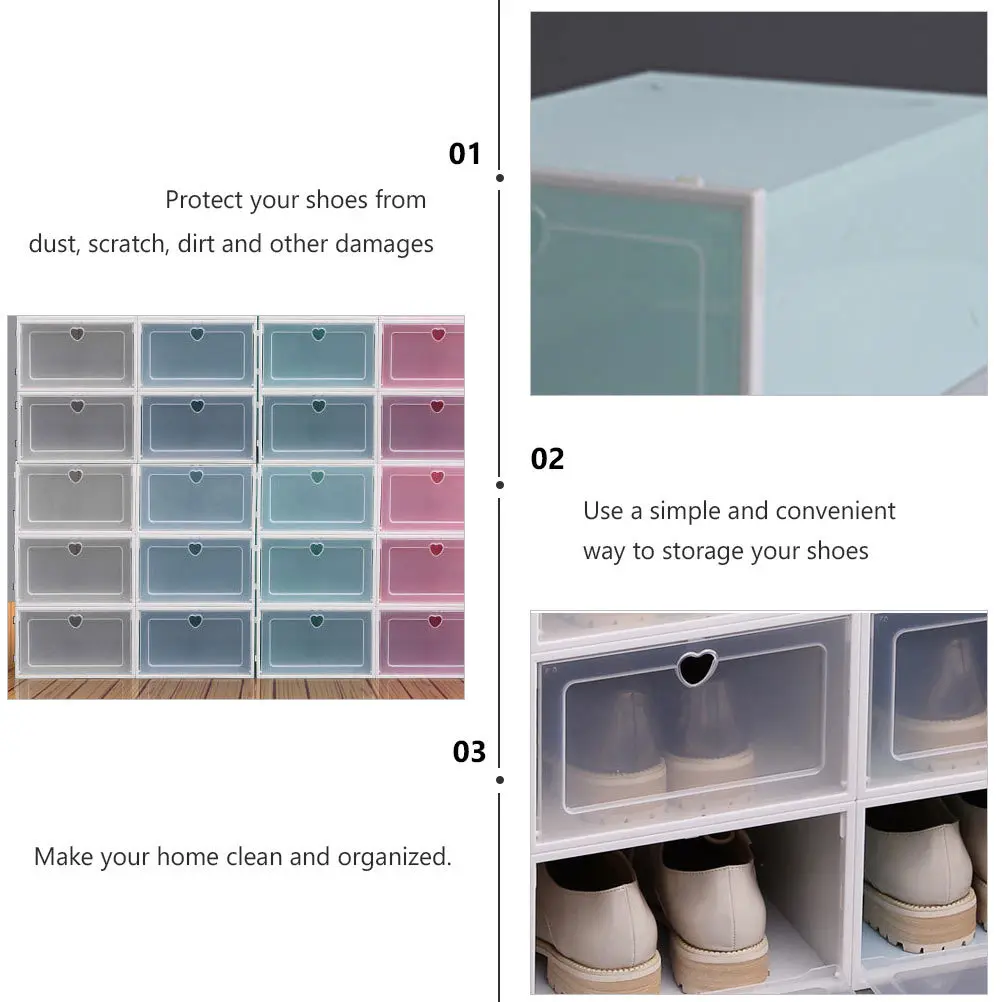 01

Protect your shoes from dust, scratch, dirt and other damages

02

Use a simple and convenient way to storage your shoes

03

Make your home clean and organized.