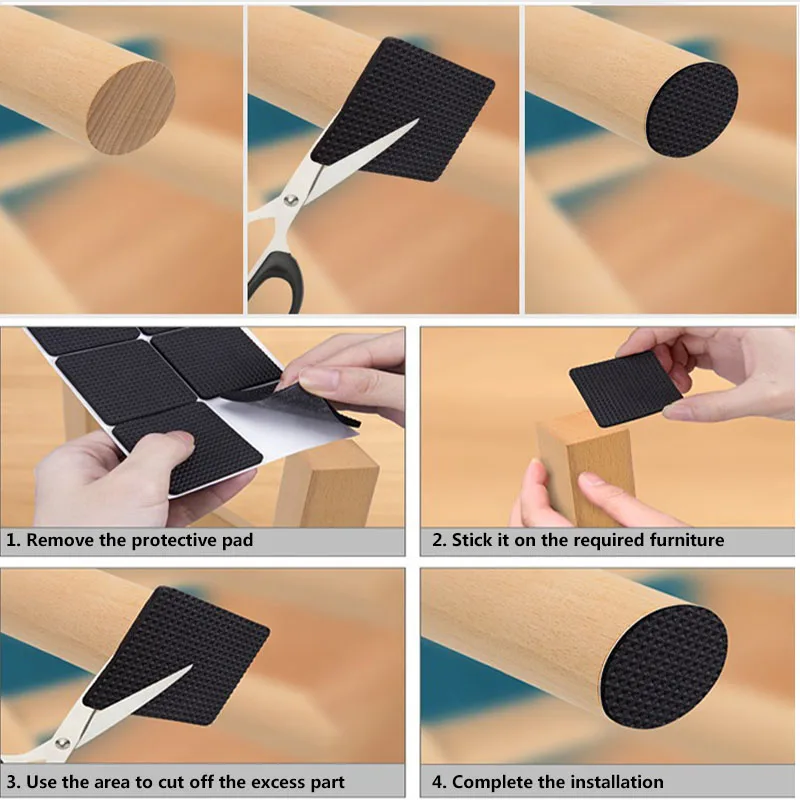 1. Remove the protective pad

2. Stick it on the required furniture

3. Use the area to cut off the excess part

4. Complete the installation