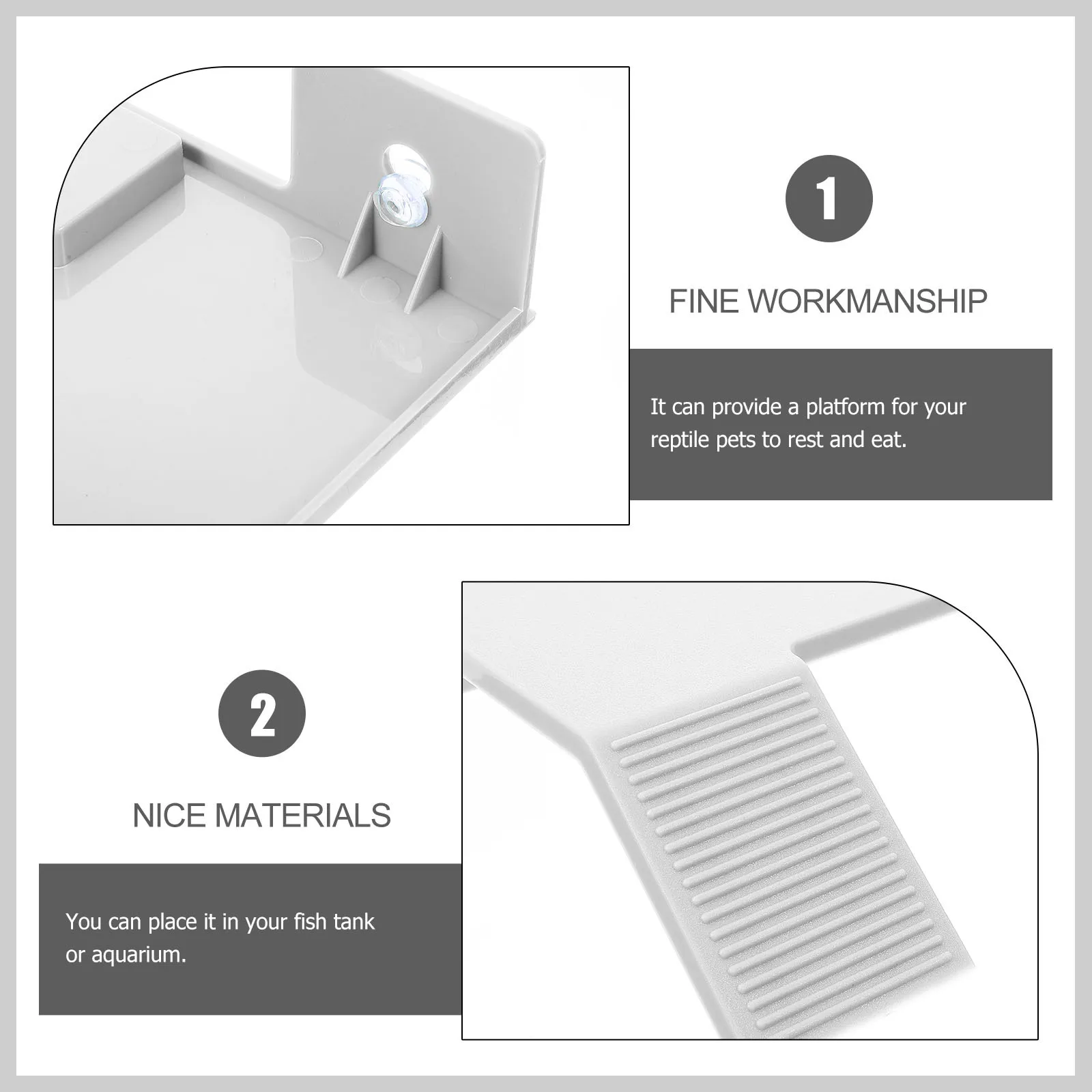 1

FINE WORKMANSHIP

It can provide a platform for your reptile pets to rest and eat.

2

NICE MATERIALS

You can place it in your fish tank or aquarium.