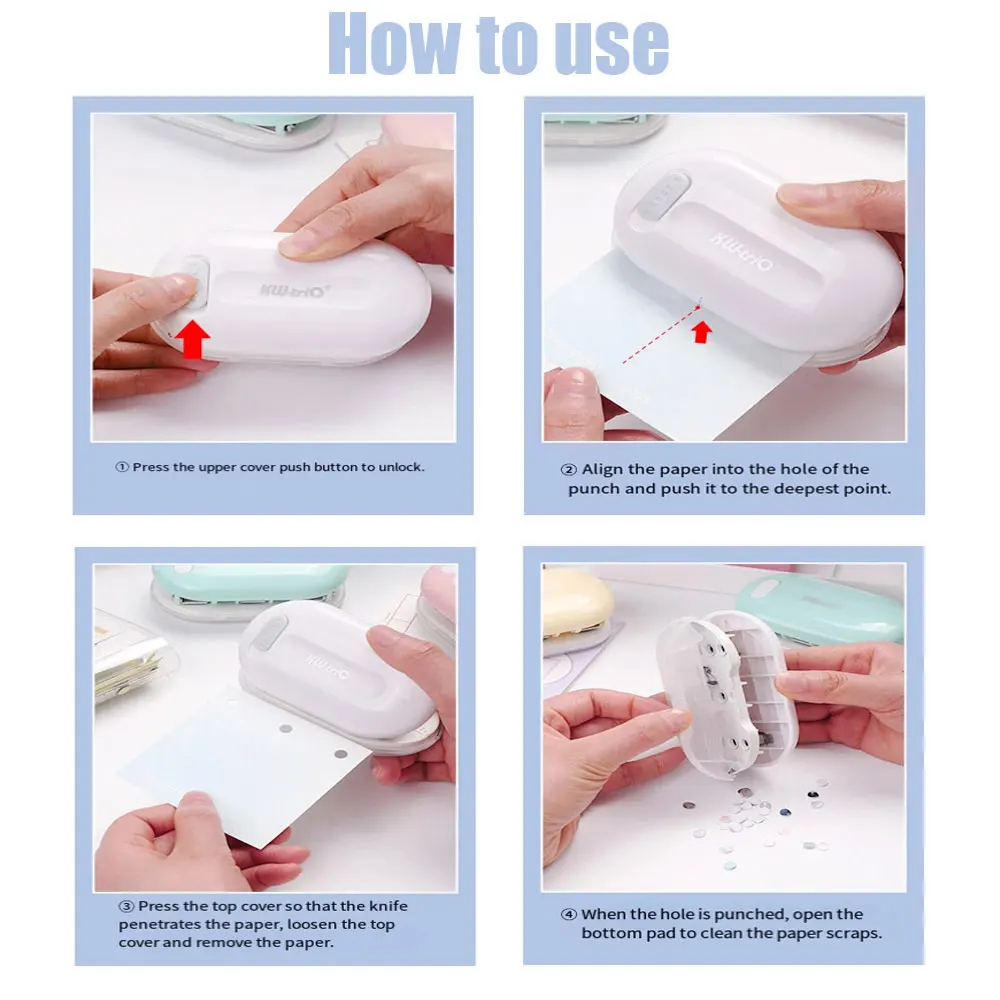 How to use

KW-triO

① Press the upper cover push button to unlock.

KW-triO

② Align the paper into the hole of the punch and push it to the deepest point.

KW-triO

③ Press the top cover so that the knife penetrates the paper, loosen the top cover and remove the paper.

④ When the hole is punched, open the bottom pad to clean the paper scraps.