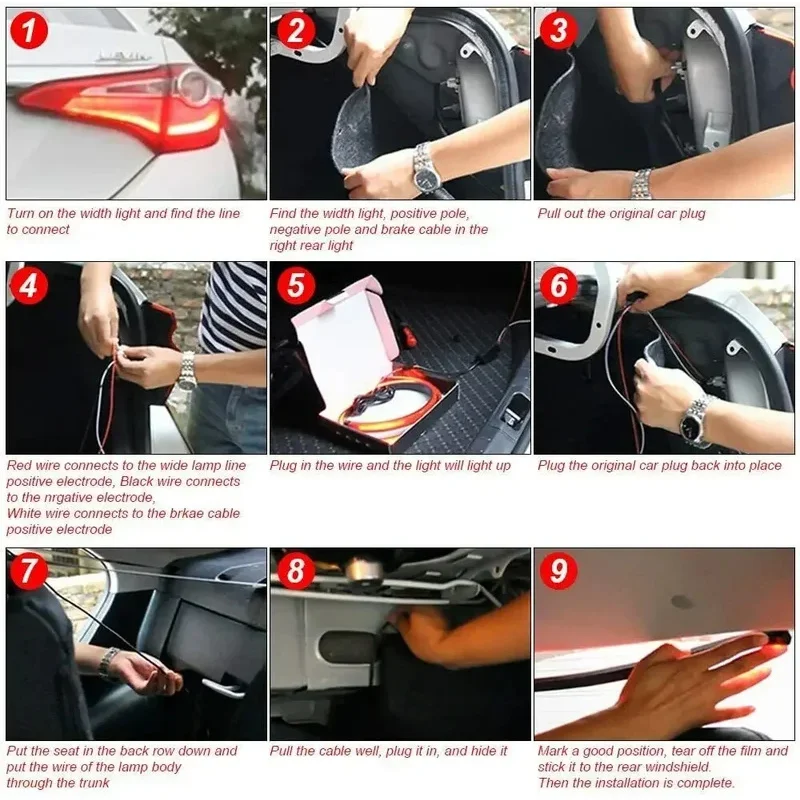 1

Turn on the width light and find the line to connect

2

Find the width light, positive pole, negative pole and brake cable in the right rear light

3

Pull out the original car plug

4

Red wire connects to the wide lamp line positive electrode, Black wire connects to the nrgative electrode,
White wire connects to the brkae cable positive electrode

5

Plug in the wire and the light will light up

6

Plug the original car plug back into place

7

Put the seat in the back row down and put the wire of the lamp body through the trunk

8

Pull the cable well, plug it in, and hide it

9

Mark a good position, tear off the film and stick it to the rear windshield.
Then the installation is complete.