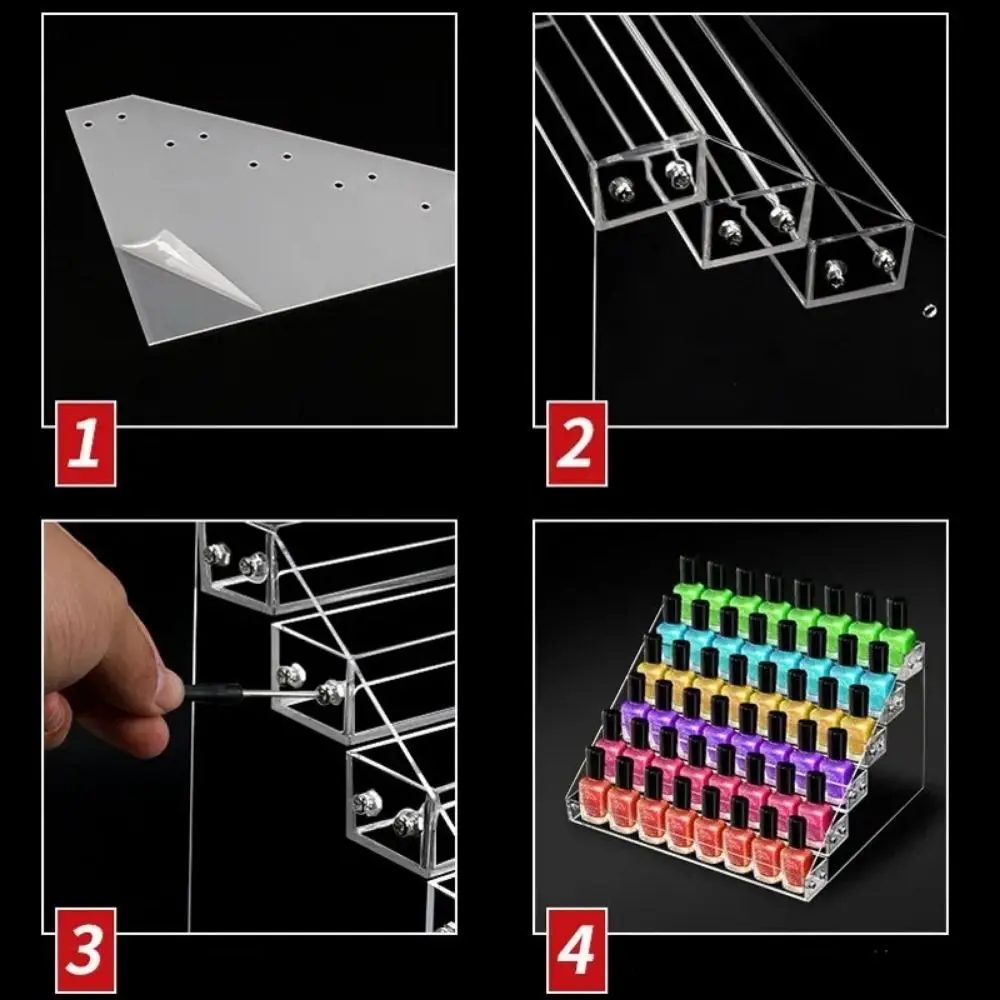 1

2

3

4