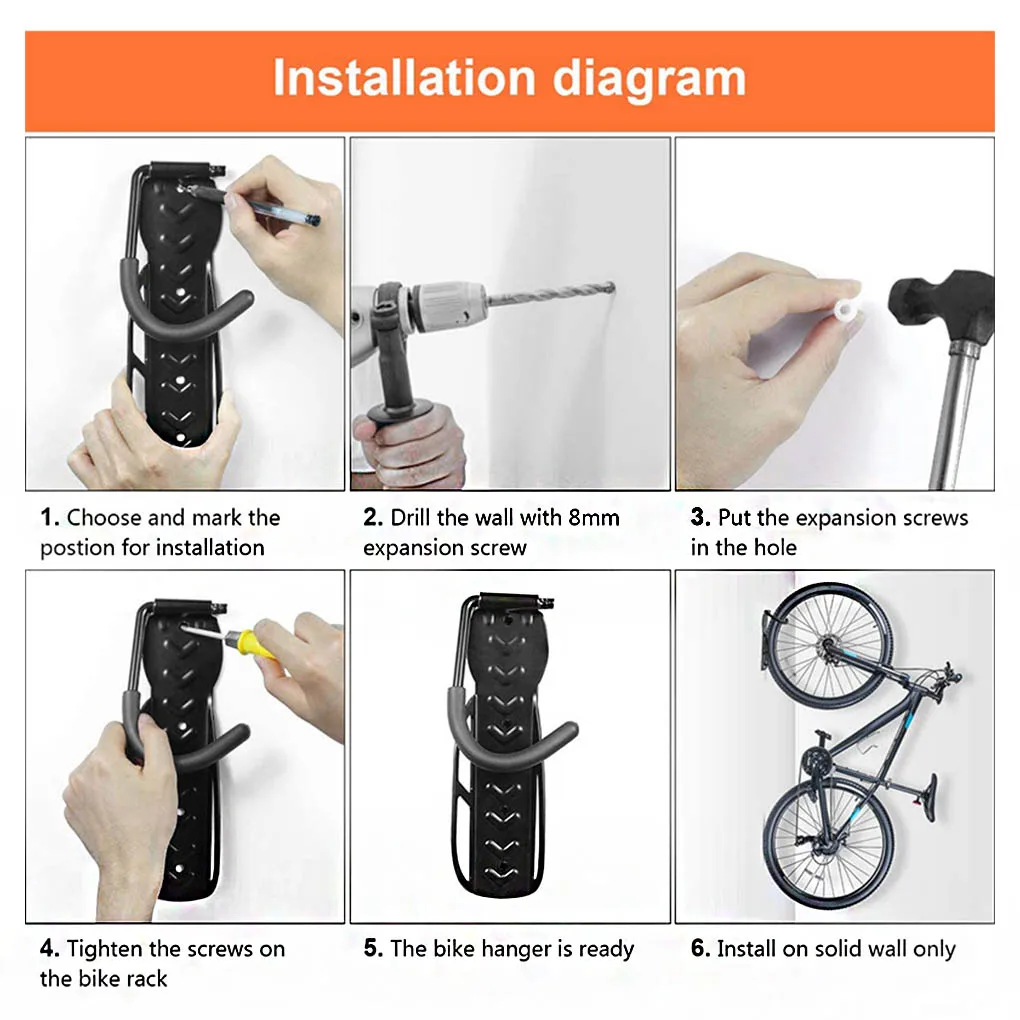 Installation diagram

1. Choose and mark the postion for installation

2. Drill the wall with 8mm expansion screw

3. Put the expansion screws in the hole

4. Tighten the screws on the bike rack

5. The bike hanger is ready

6. Install on solid wall only