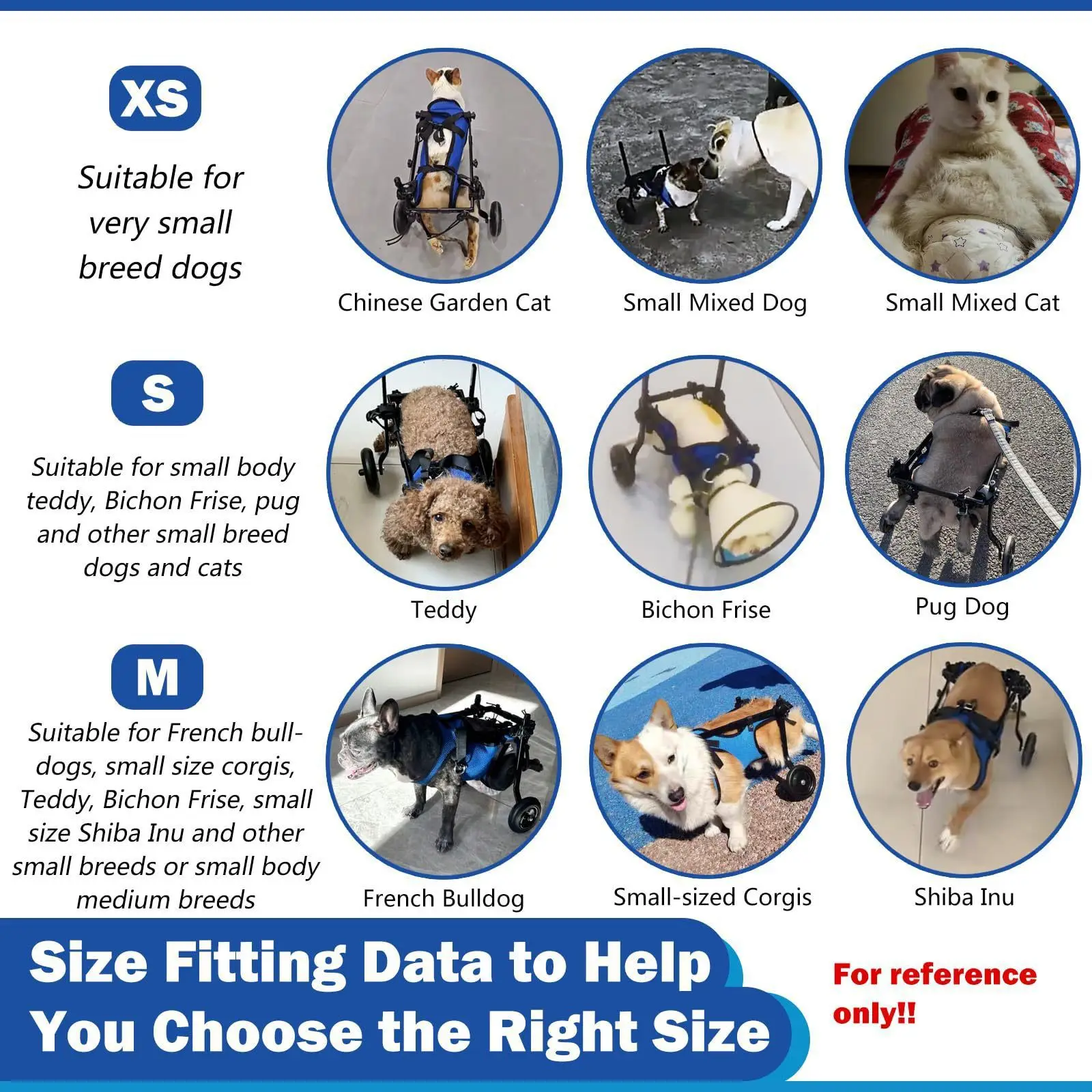 XS

Suitable for very small breed dogs

Chinese Garden Cat

Small Mixed Dog

Small Mixed Cat

S

Suitable for small body teddy, Bichon Frise, pug and other small breed dogs and cats

Teddy

Bichon Frise

Pug Dog

M

Suitable for French bulldogs, small size corgis, Teddy, Bichon Frise, small size Shiba Inu and other small breeds or small body medium breeds

French Bulldog

Small-sized Corgis

Shiba Inu

Size Fitting Data to Help You Choose the Right Size

For reference only!!