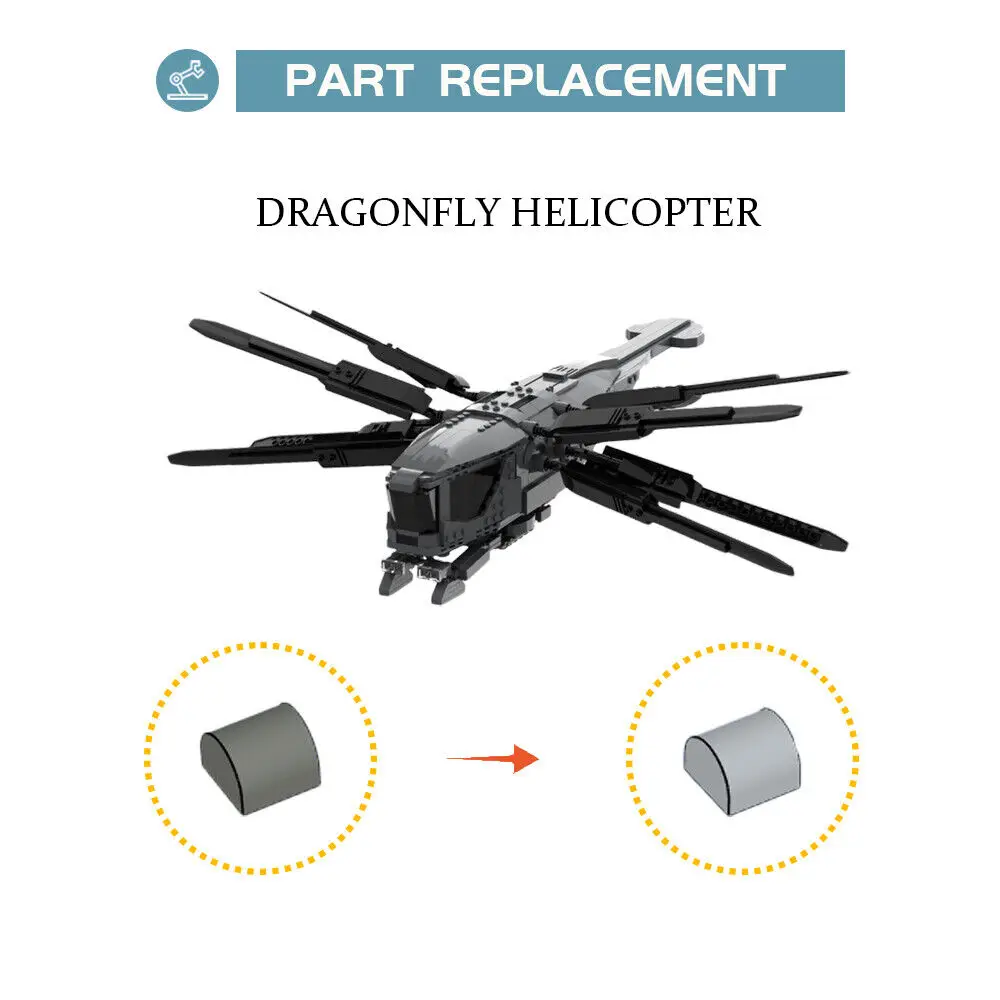 PART REPLACEMENT

DRAGONFLY HELICOPTER