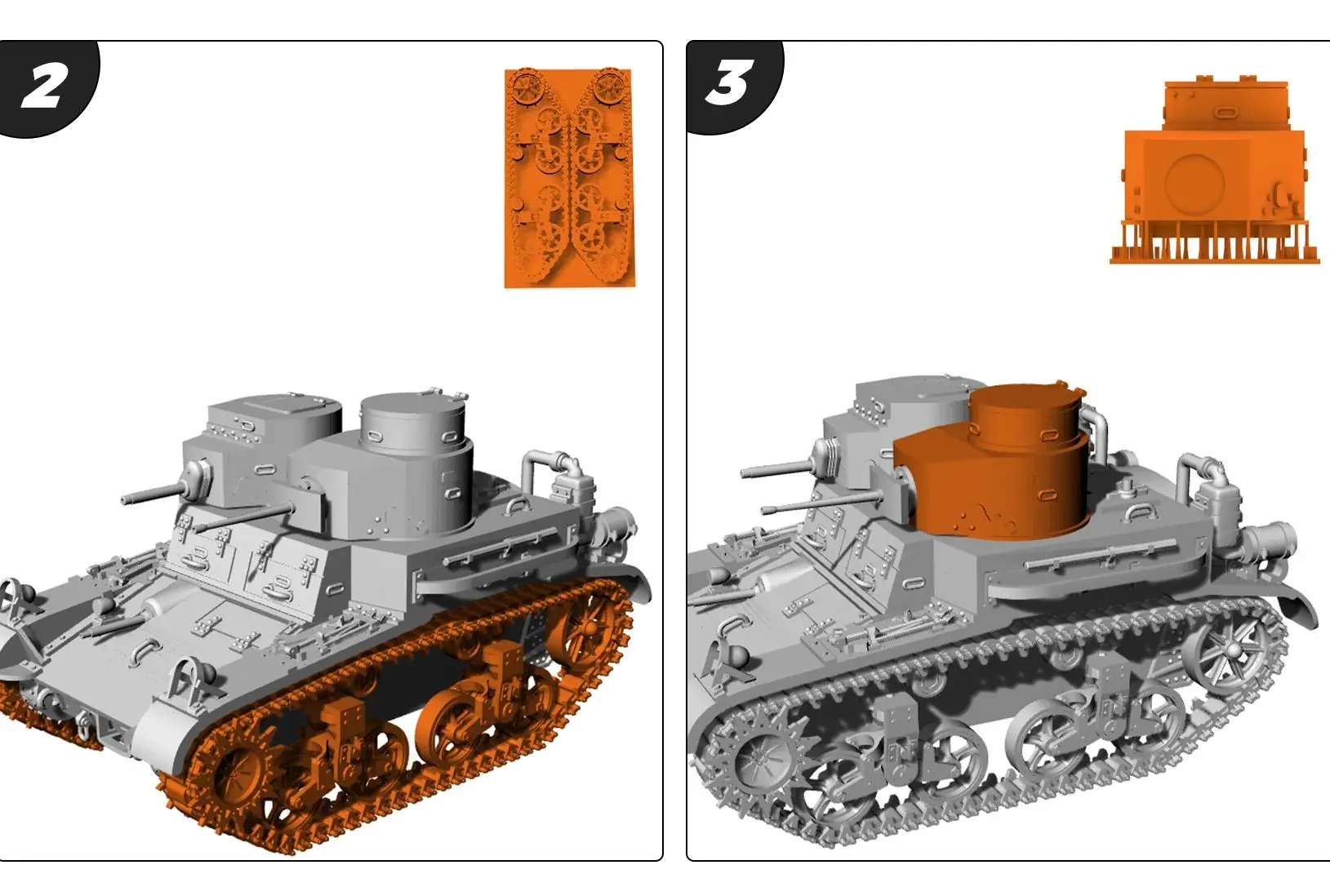 2

3