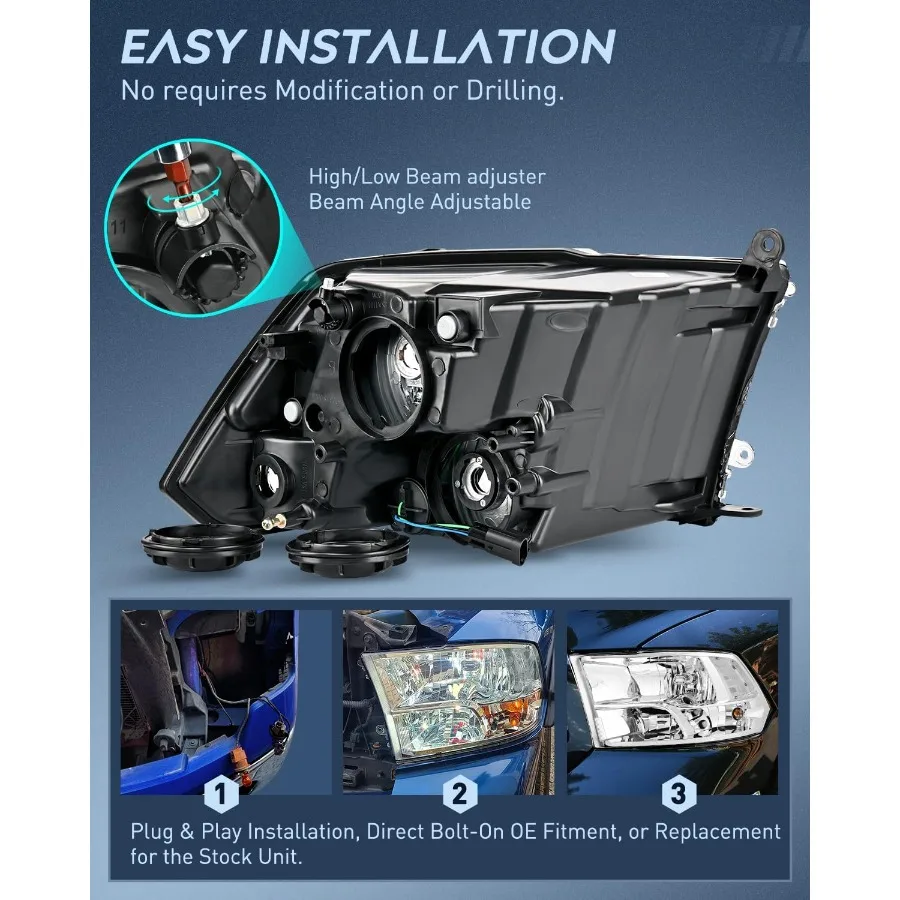 EASY INSTALLATION
No requires Modification or Drilling.

High/Low Beam adjuster
Beam Angle Adjustable

1

2

3

Plug & Play Installation, Direct Bolt-On OE Fitment, or Replacement for the Stock Unit.