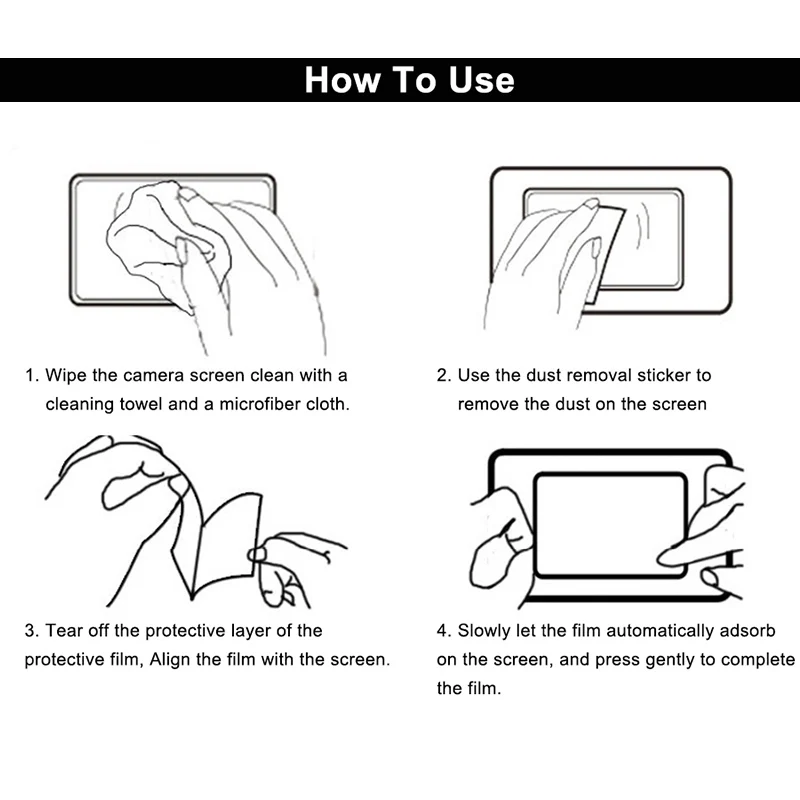 How To Use

1. Wipe the camera screen clean with a cleaning towel and a microfiber cloth.

2. Use the dust removal sticker to remove the dust on the screen

3. Tear off the protective layer of the protective film, Align the film with the screen.

4. Slowly let the film automatically adsorb on the screen, and press gently to complete the film.