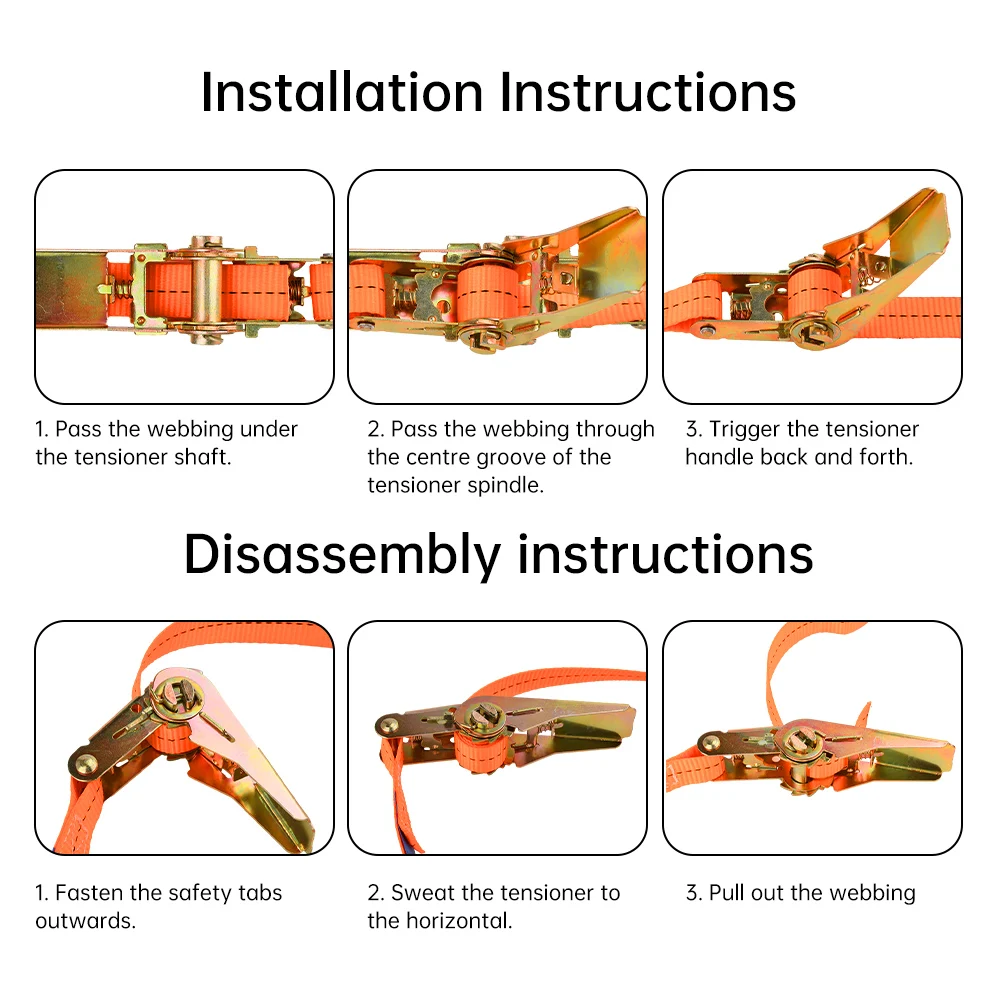 Installation Instructions

1. Pass the webbing under the tensioner shaft.

2. Pass the webbing through the centre groove of the tensioner spindle.

3. Trigger the tensioner handle back and forth.

Disassembly instructions

1. Fasten the safety tabs outwards.

2. Sweat the tensioner to the horizontal.

3. Pull out the webbing