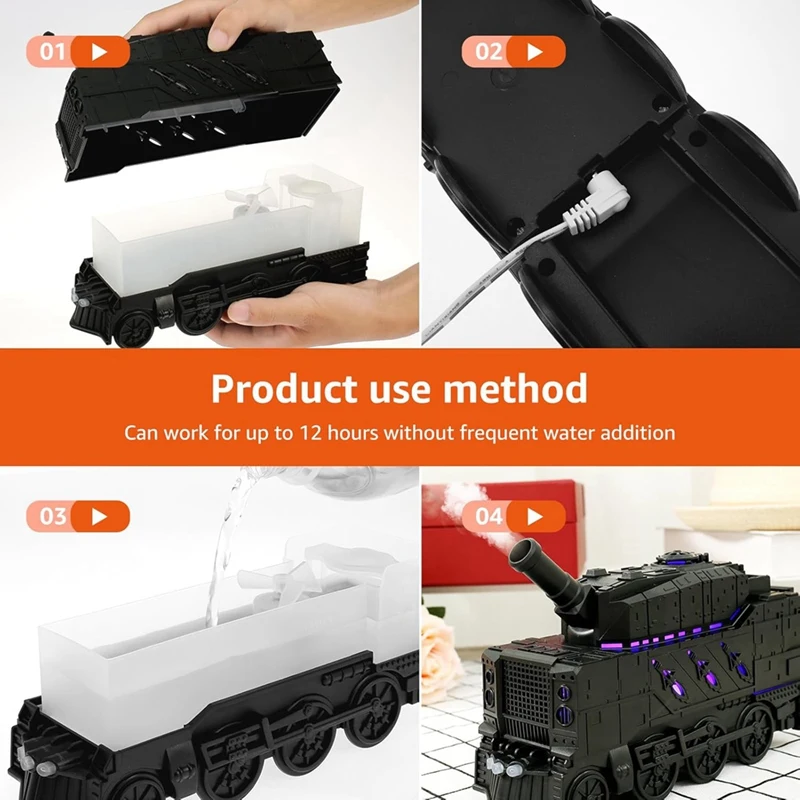 01

02

Product use method

Can work for up to 12 hours without frequent water addition

03

04