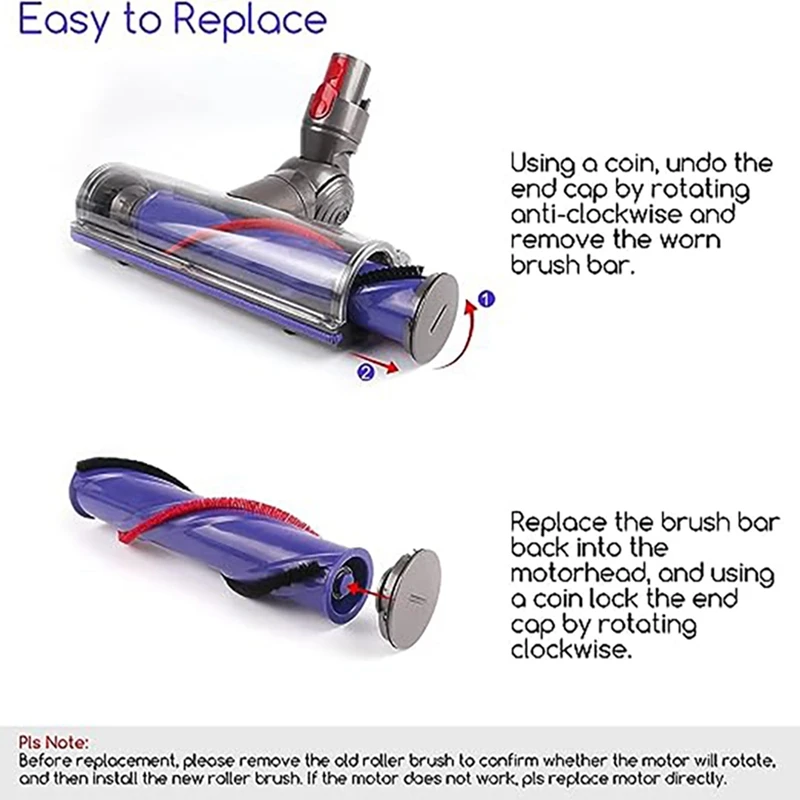 Easy to Replace

Using a coin, undo the end cap by rotating anti-clockwise and remove the worn brush bar.

1

2

Replace the brush bar back into the motorhead, and using a coin lock the end cap by rotating clockwise.

Pls Note:
Before replacement, please remove the old roller brush to confirm whether the motor will rotate, and then install the new roller brush. If the motor does not work, pls replace motor directly.