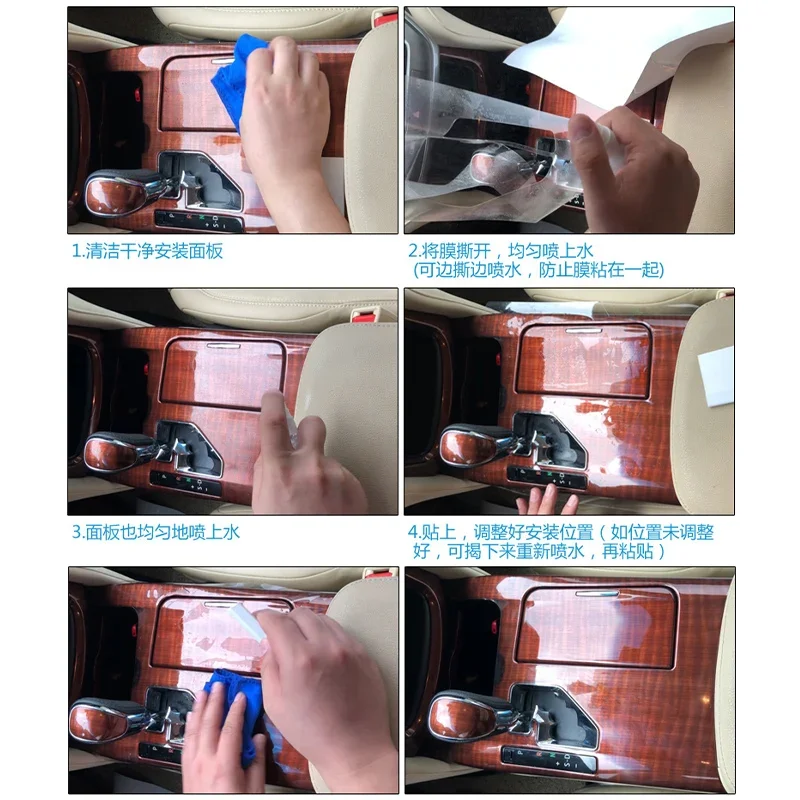 1.清洁干净安装面板

2.将膜撕开，均匀喷上水
(可边撕边喷水，防止膜粘在一起)

3.面板也均匀地喷上水

4.贴上，调整好安装位置（如位置未调整好，可揭下来重新喷水，再粘贴）