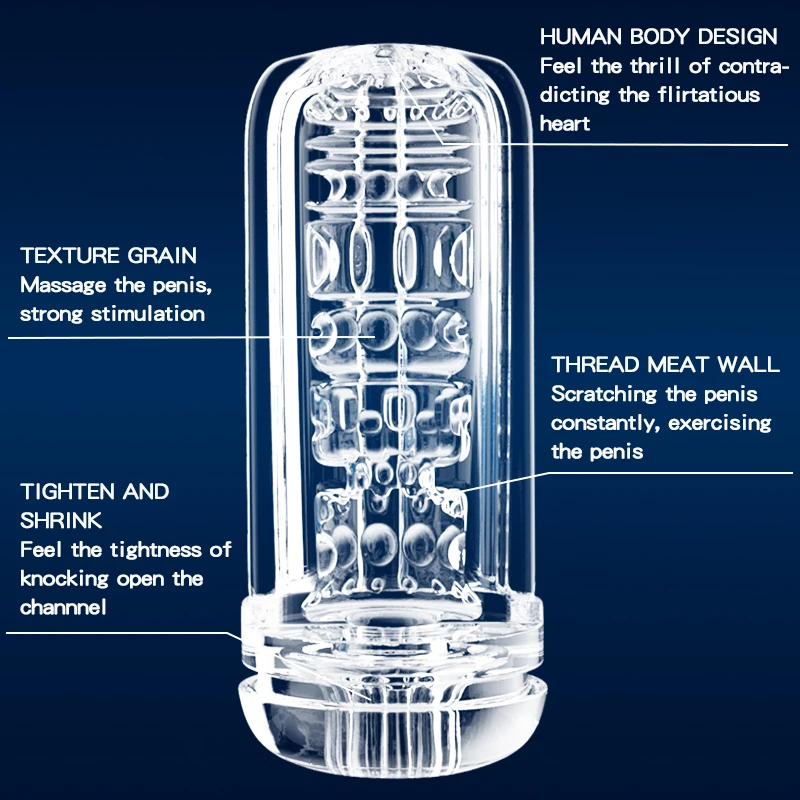 HUMAN BODY DESIGN
Feel the thrill of contradicting the flirtatious heart

TEXTURE GRAIN
Massage the penis, strong stimulation

THREAD MEAT WALL
Scratching the penis constantly, exercising the penis

TIGHTEN AND SHRINK
Feel the tightness of knocking open the channnel