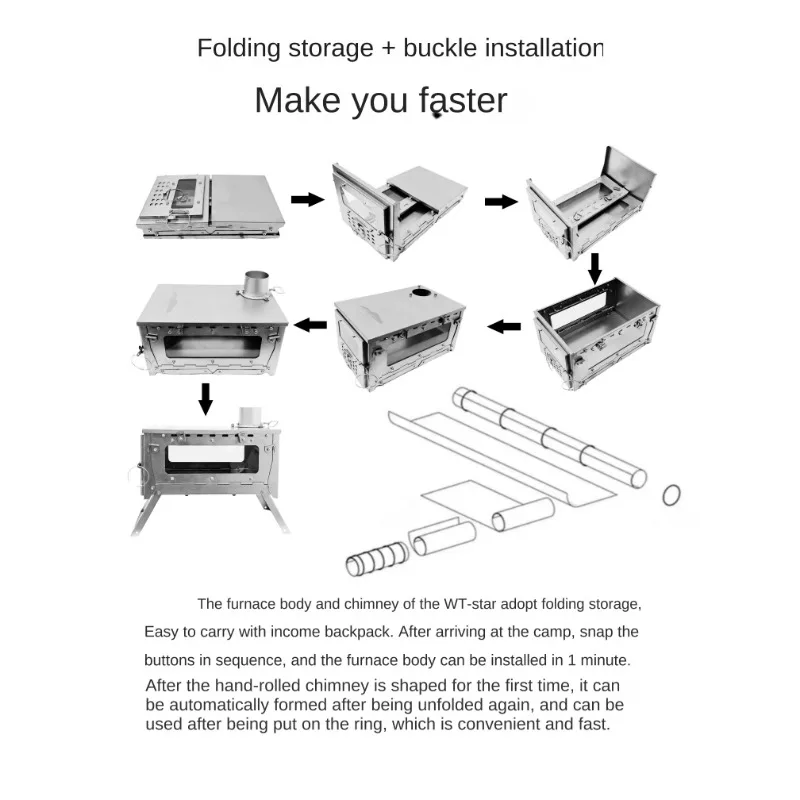 Folding storage + buckle installation

Make you faster

The furnace body and chimney of the WT-star adopt folding storage, Easy to carry with income backpack. After arriving at the camp, snap the buttons in sequence, and the furnace body can be installed in 1 minute.

After the hand-rolled chimney is shaped for the first time, it can be automatically formed after being unfolded again, and can be used after being put on the ring, which is convenient and fast.