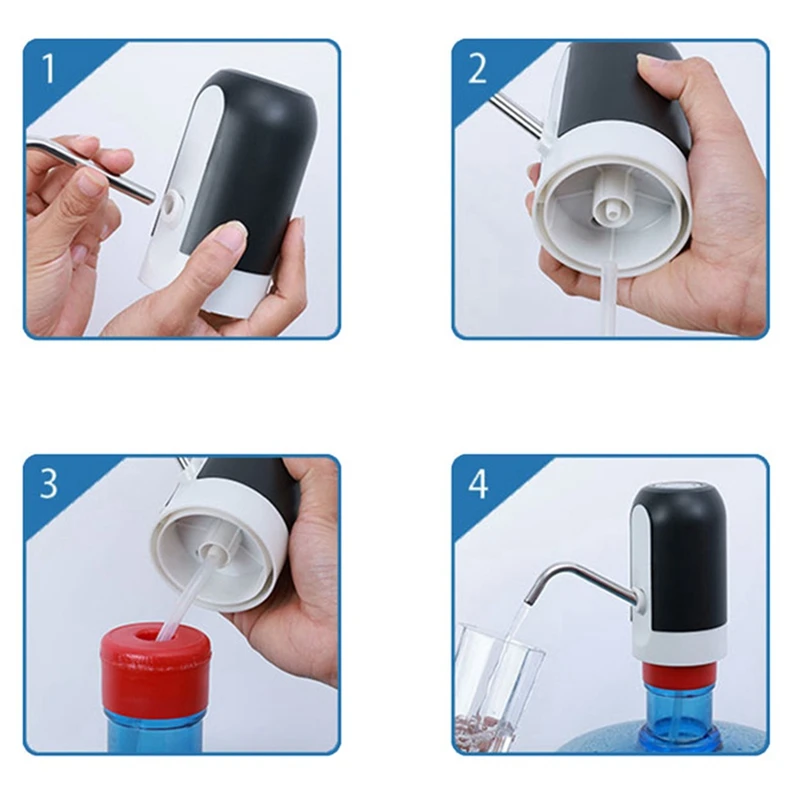 1

2

3

4