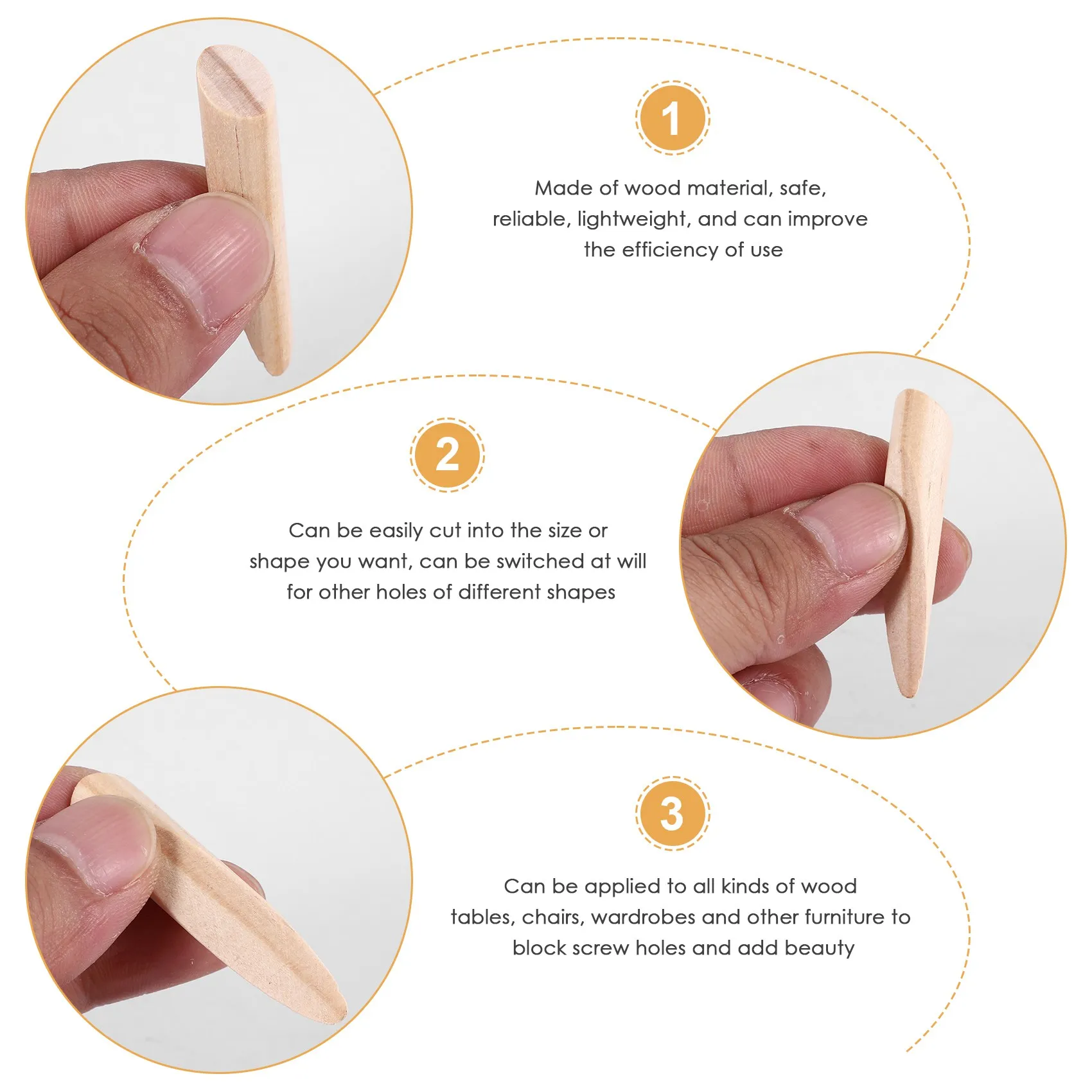 1

Made of wood material, safe, reliable, lightweight, and can improve the efficiency of use

2

Can be easily cut into the size or shape you want, can be switched at will for other holes of different shapes

3

Can be applied to all kinds of wood tables, chairs, wardrobes and other furniture to block screw holes and add beauty