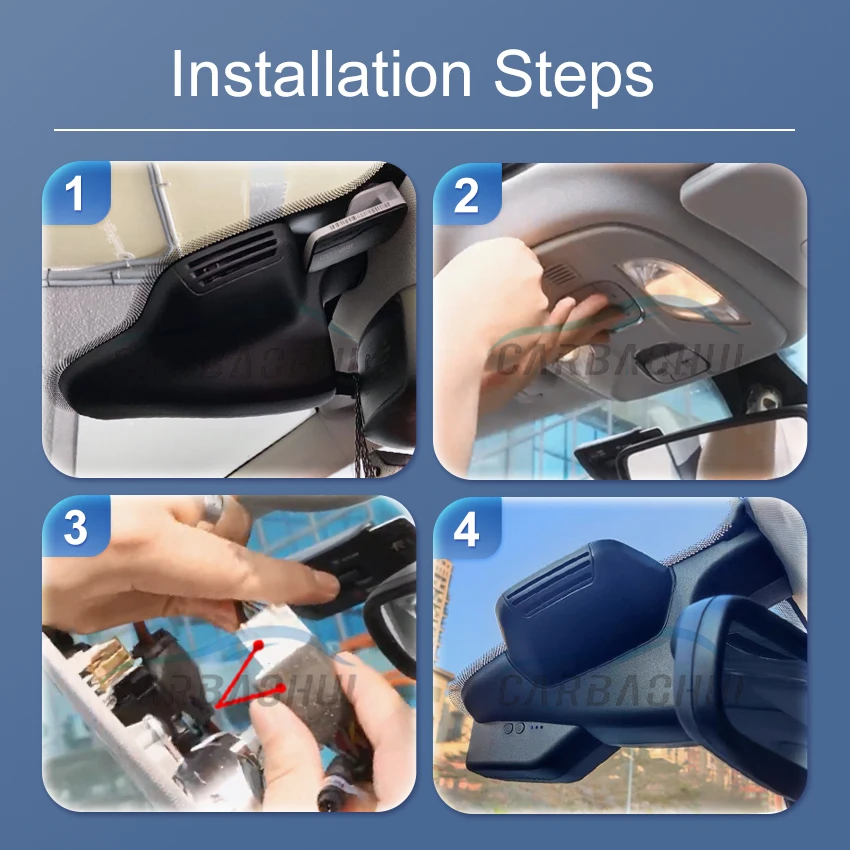 Installation Steps

1

CARBASHUI

2

CARBASHUI

3

CARBASHUI

4

CARBASHUI