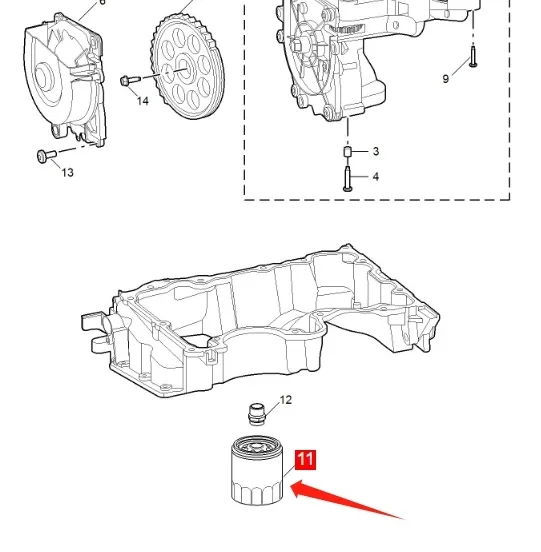 6
14
13
9
3
4
12
11