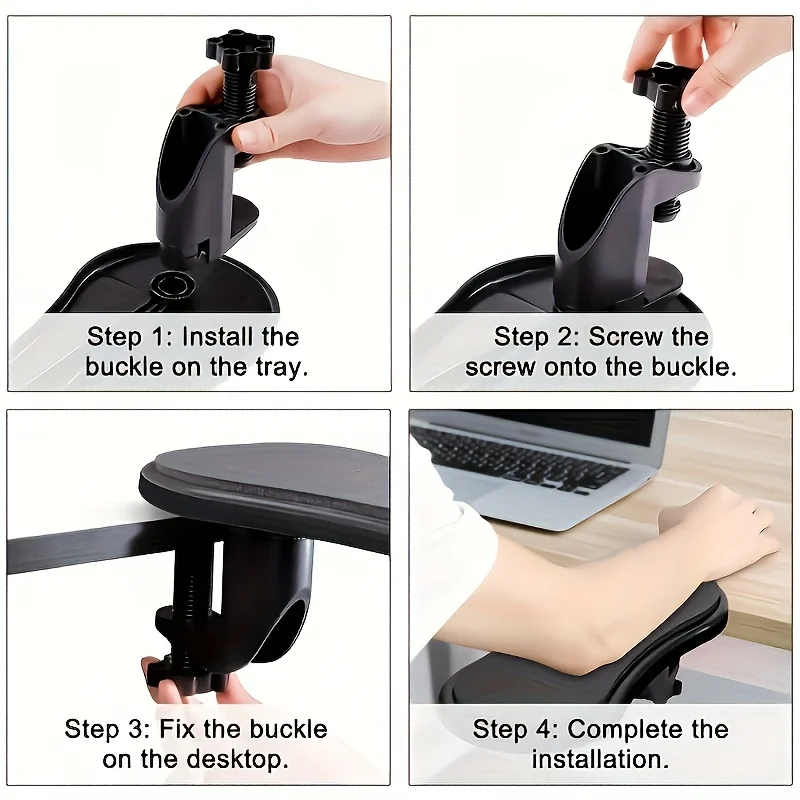 Step 1: Install the buckle on the tray.

Step 2: Screw the screw onto the buckle.

Step 3: Fix the buckle on the desktop.

Step 4: Complete the installation.