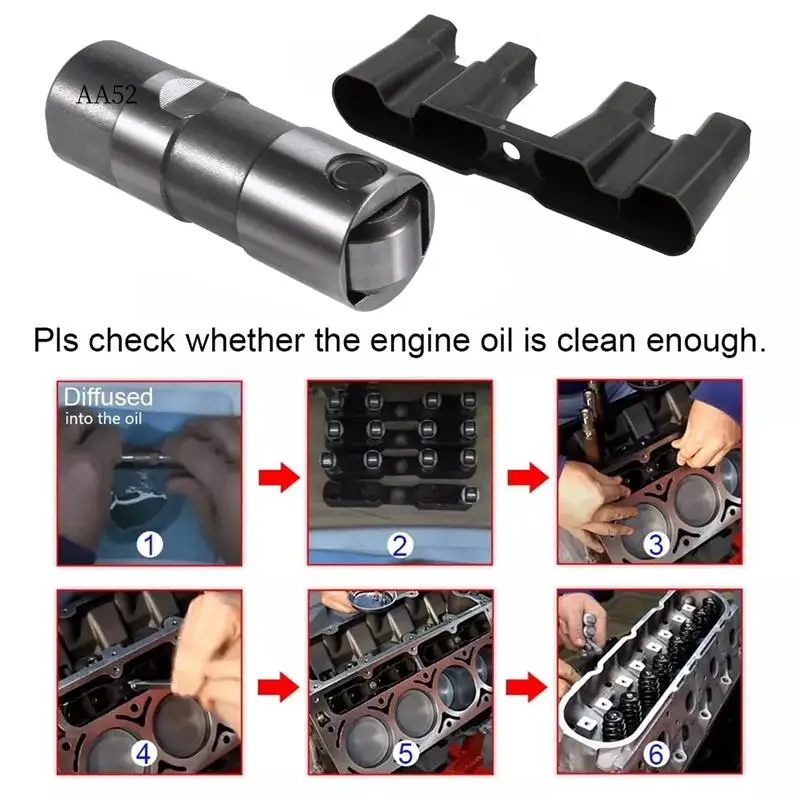 AA52

Pls check whether the engine oil is clean enough.

Diffused
into the oil

1

2

3

4

5

6