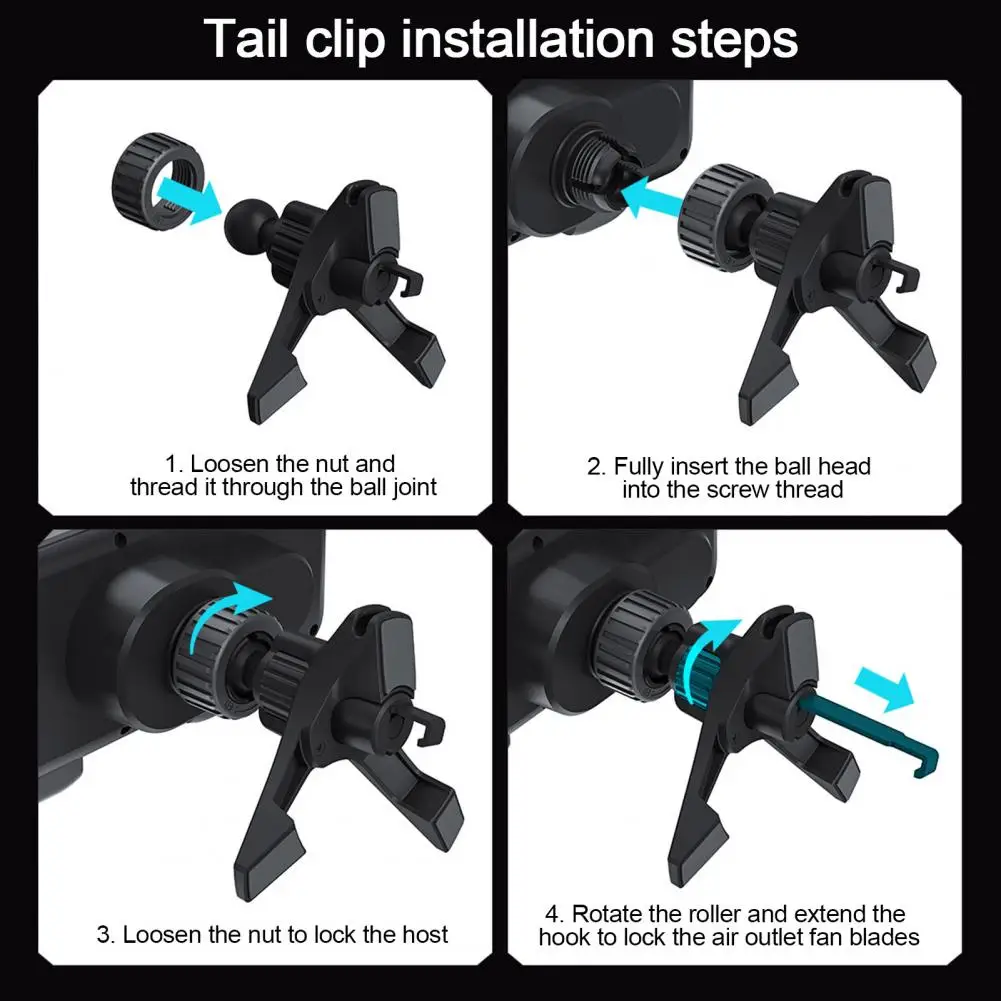 Tail clip installation steps

1. Loosen the nut and thread it through the ball joint

2. Fully insert the ball head into the screw thread

3. Loosen the nut to lock the host

4. Rotate the roller and extend the hook to lock the air outlet fan blades