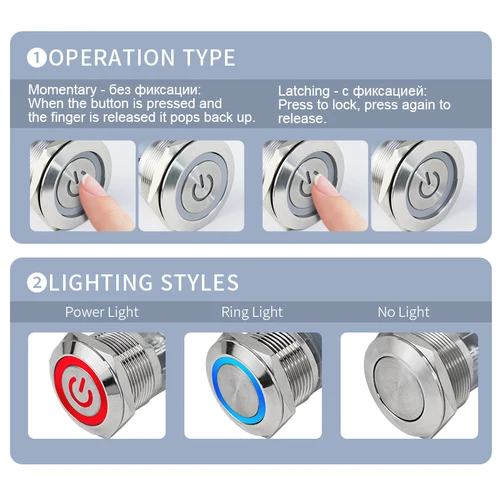 1 OPERATION TYPE

Momentary - без фиксации:
When the button is pressed and the finger is released it pops back up.

Latching - с фиксацией:
Press to lock, press again to release.

2 LIGHTING STYLES

Power Light

Ring Light

No Light